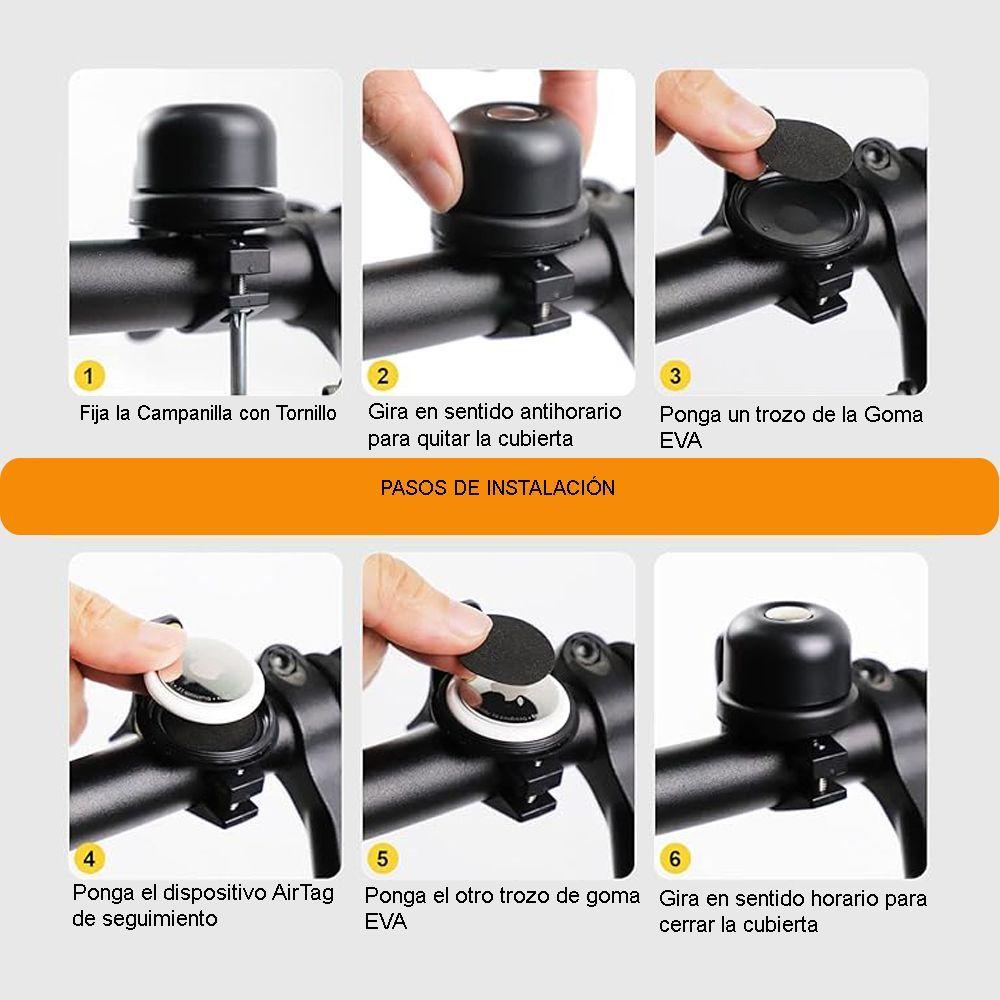 1
Fija la Campanilla con Tornillo

2
Gira en sentido antihorario para quitar la cubierta

3
Ponga un trozo de la Goma EVA

PASOS DE INSTALACIÓN

4
Ponga el dispositivo AirTag de seguimiento

5
Ponga el otro trozo de goma EVA

6
Gira en sentido horario para cerrar la cubierta