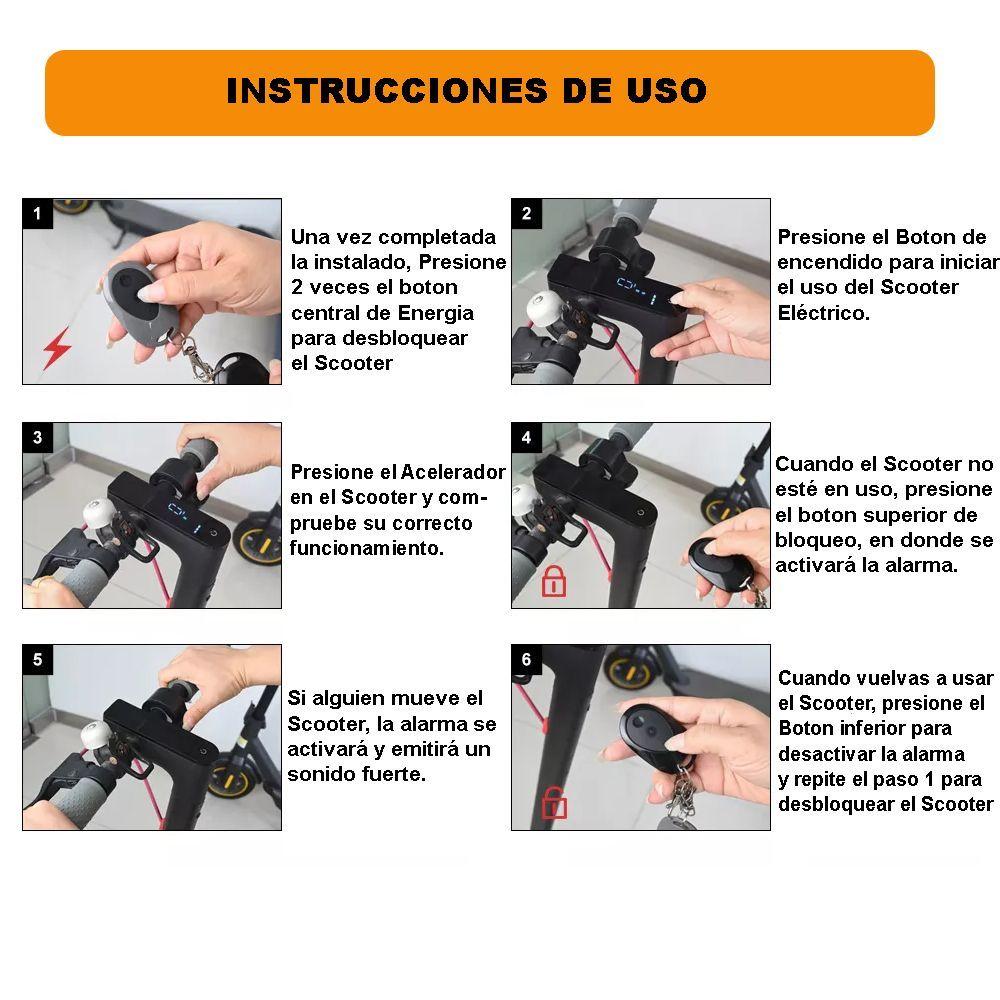 INSTRUCCIONES DE USO

1

Una vez completada la instalado, Presione 2 veces el boton central de Energia para desbloquear el Scooter

2

Presione el Boton de encendido para iniciar el uso del Scooter Eléctrico.

3

Presione el Acelerador en el Scooter y compruebe su correcto funcionamiento.

4

Cuando el Scooter no esté en uso, presione el boton superior de bloqueo, en donde se activará la alarma.

5

Si alguien mueve el Scooter, la alarma se activará y emitirá un sonido fuerte.

6

Cuando vuelvas a usar el Scooter, presione el Boton inferior para desactivar la alarma y repite el paso 1 para desbloquear el Scooter