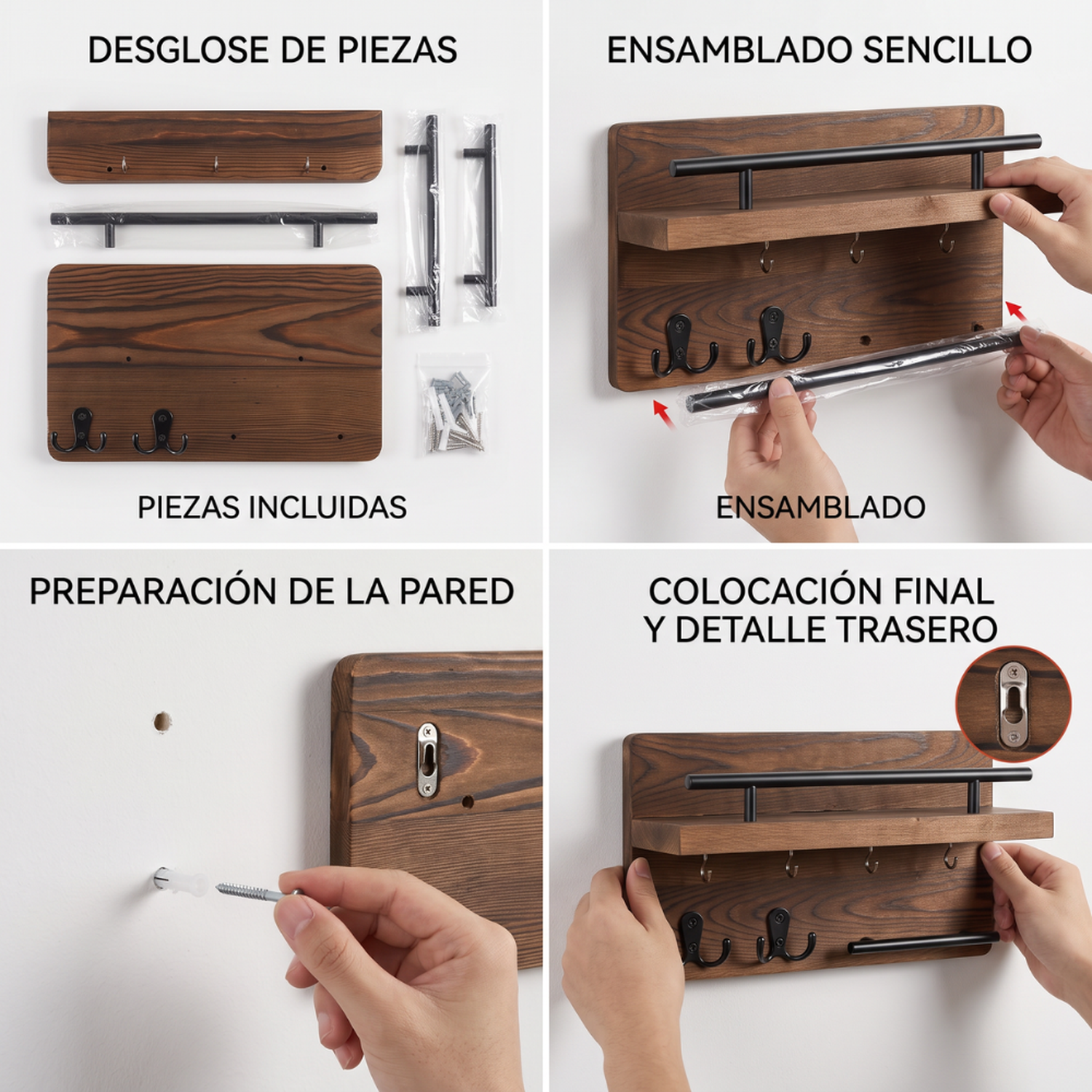 DESGLOSE DE PIEZAS

PIEZAS INCLUIDAS

ENSAMBLADO SENCILLO

ENSAMBLADO

PREPARACIÓN DE LA PARED

COLOCACIÓN FINAL Y DETALLE TRASERO