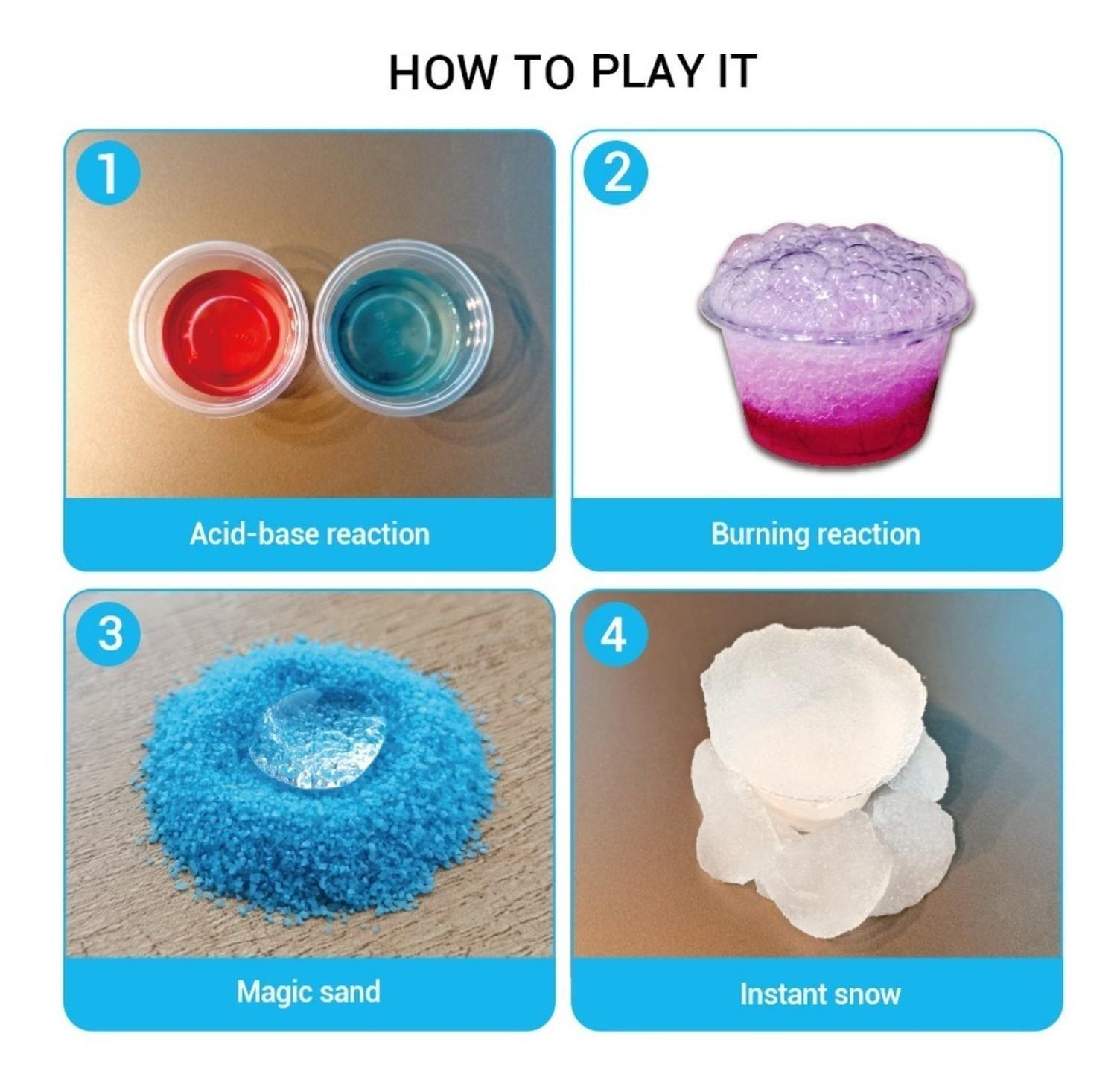 HOW TO PLAY IT

1

Acid-base reaction

2

Burning reaction

3

Magic sand

4

Instant snow