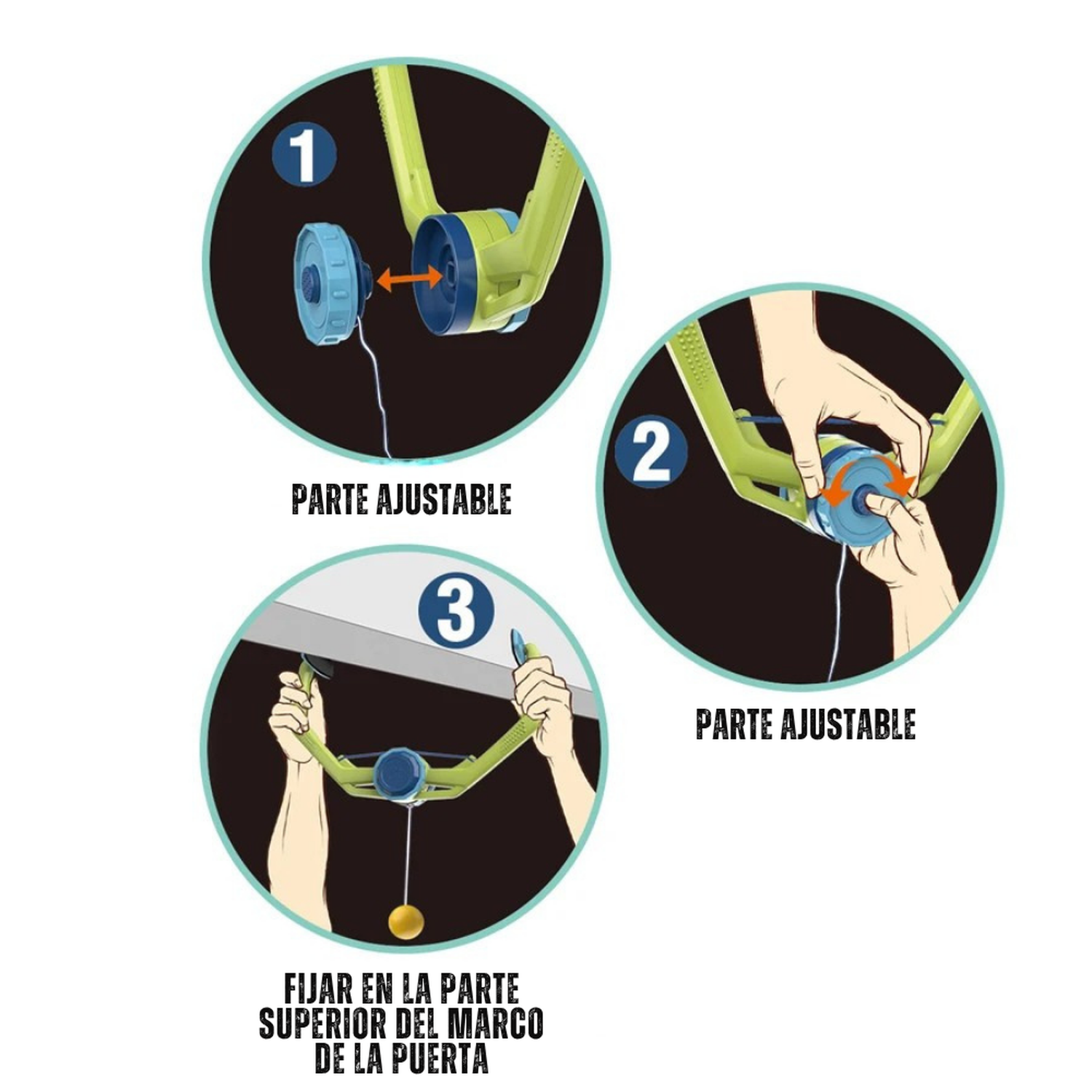 1

PARTE AJUSTABLE

2

PARTE AJUSTABLE

3

FIJAR EN LA PARTE SUPERIOR DEL MARCO DE LA PUERTA