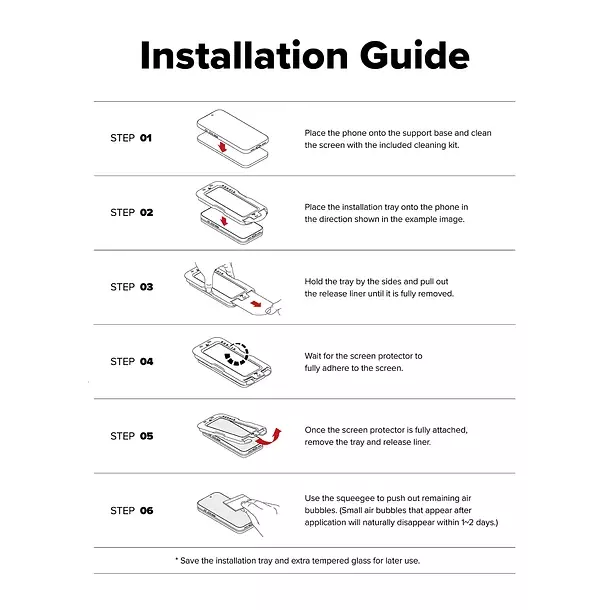 Installation Guide

STEP 01

Place the phone onto the support base and clean the screen with the included cleaning kit.

STEP 02

Place the installation tray onto the phone in the direction shown in the example image.

STEP 03

Hold the tray by the sides and pull out the release liner until it is fully removed.

STEP 04

Wait for the screen protector to fully adhere to the screen.

STEP 05

Once the screen protector is fully attached, remove the tray and release liner.

STEP 06

Use the squeegee to push out remaining air bubbles. (Small air bubbles that appear after application will naturally disappear within 1~2 days.)

* Save the installation tray and extra tempered glass for later use.