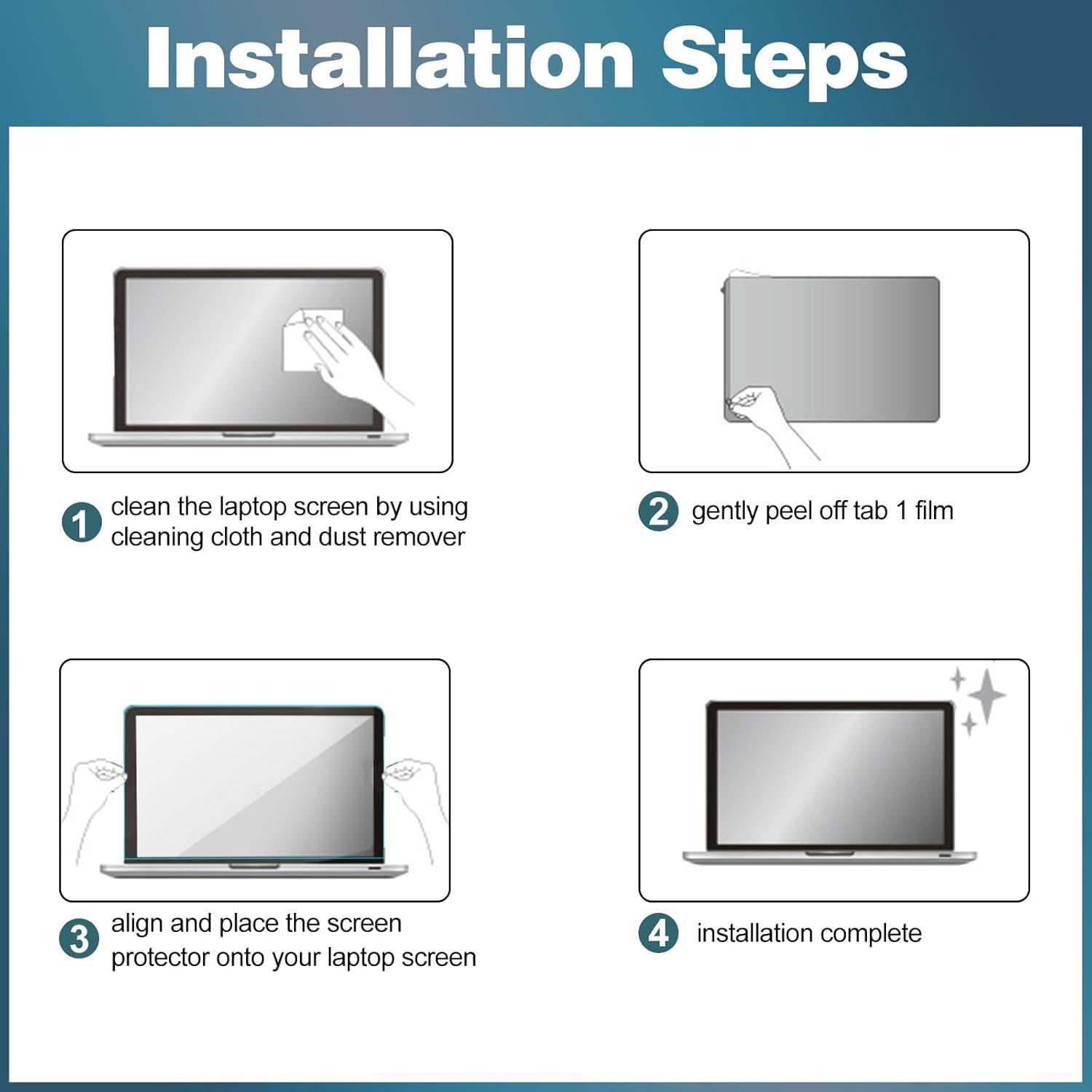 Installation Steps

1 clean the laptop screen by using cleaning cloth and dust remover

2 gently peel off tab 1 film

3 align and place the screen protector onto your laptop screen

4 installation complete