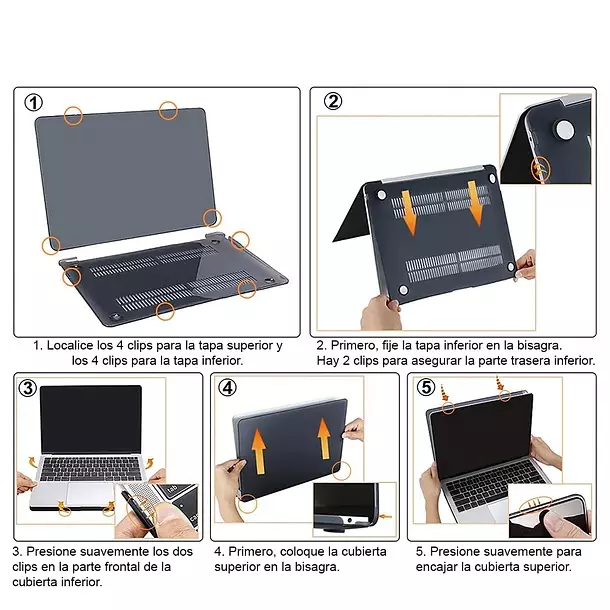 ①

1. Localice los 4 clips para la tapa superior y los 4 clips para la tapa inferior.

②

2. Primero, fije la tapa inferior en la bisagra. Hay 2 clips para asegurar la parte trasera inferior.

③

tab

3. Presione suavemente los dos clips en la parte frontal de la cubierta inferior.

④

4. Primero, coloque la cubierta superior en la bisagra.

⑤

5. Presione suavemente para encajar la cubierta superior.