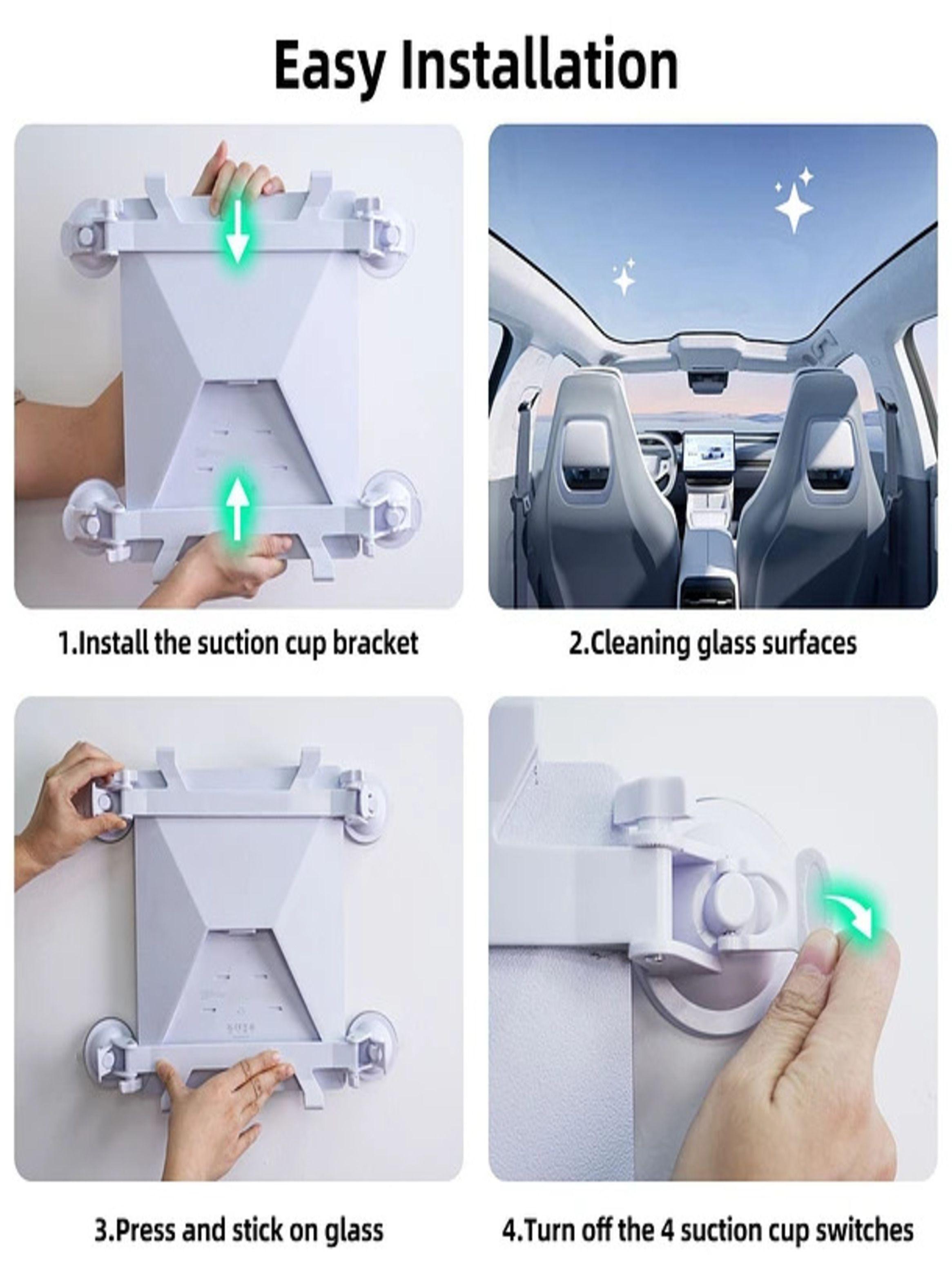 Easy Installation

1.Install the suction cup bracket

2.Cleaning glass surfaces

3.Press and stick on glass

4.Turn off the 4 suction cup switches