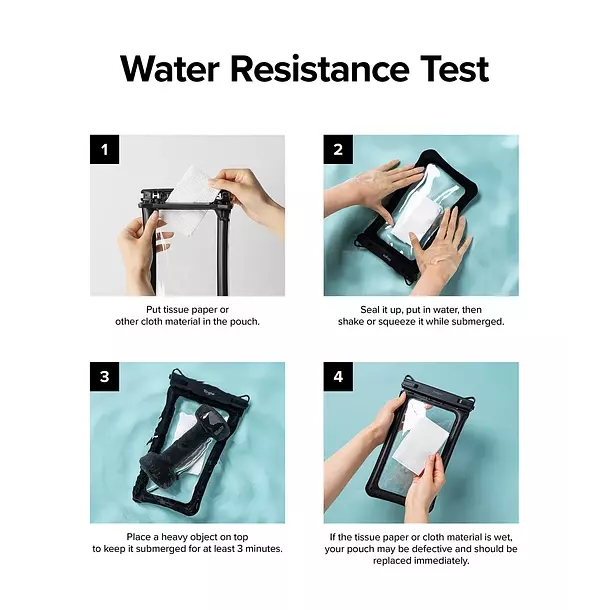 Water Resistance Test

1

Put tissue paper or other cloth material in the pouch.

2

Seal it up, put in water, then shake or squeeze it while submerged.

3

Place a heavy object on top to keep it submerged for at least 3 minutes.

4

If the tissue paper or cloth material is wet, your pouch may be defective and should be replaced immediately.