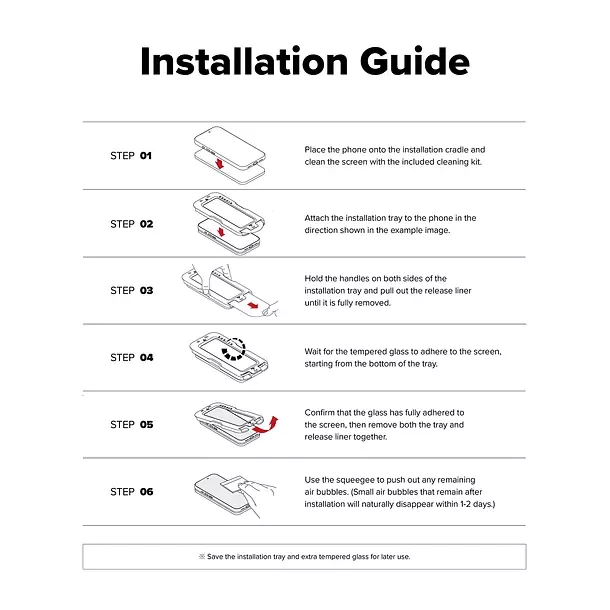 Installation Guide

STEP 01

Place the phone onto the installation cradle and clean the screen with the included cleaning kit.

STEP 02

Attach the installation tray to the phone in the direction shown in the example image.

STEP 03

Hold the handles on both sides of the installation tray and pull out the release liner until it is fully removed.

STEP 04

Wait for the tempered glass to adhere to the screen, starting from the bottom of the tray.

STEP 05

Confirm that the glass has fully adhered to the screen, then remove both the tray and release liner together.

STEP 06

Use the squeegee to push out any remaining air bubbles. (Small air bubbles that remain after installation will naturally disappear within 1-2 days.)

※ Save the installation tray and extra tempered glass for later use.