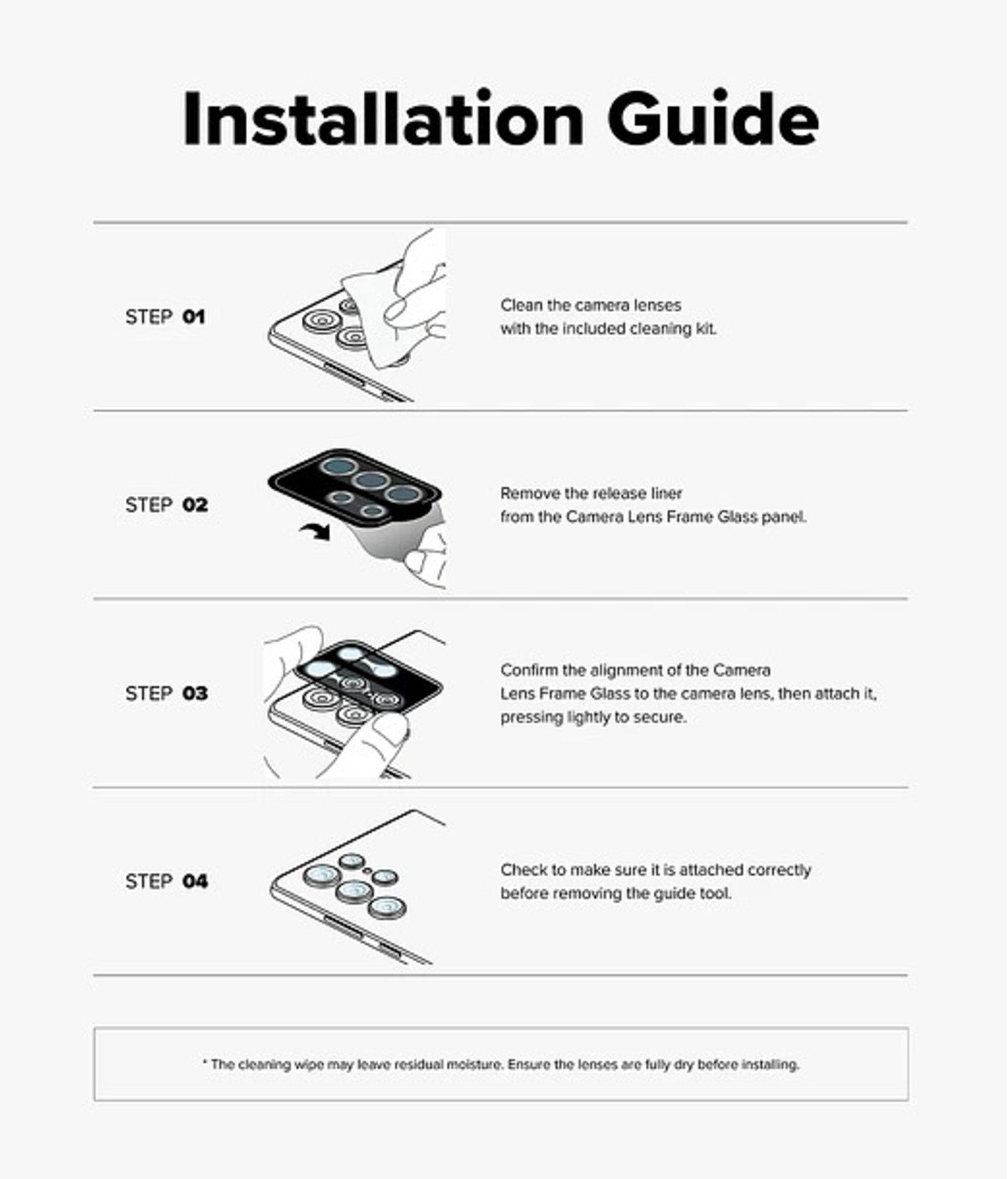 Installation Guide

STEP 01

Clean the camera lenses with the included cleaning kit.

STEP 02

Remove the release liner from the Camera Lens Frame Glass panel.

STEP 03

Confirm the alignment of the Camera Lens Frame Glass to the camera lens, then attach it, pressing lightly to secure.

STEP 04

Check to make sure it is attached correctly before removing the guide tool.

* The cleaning wipe may leave residual moisture. Ensure the lenses are fully dry before installing.