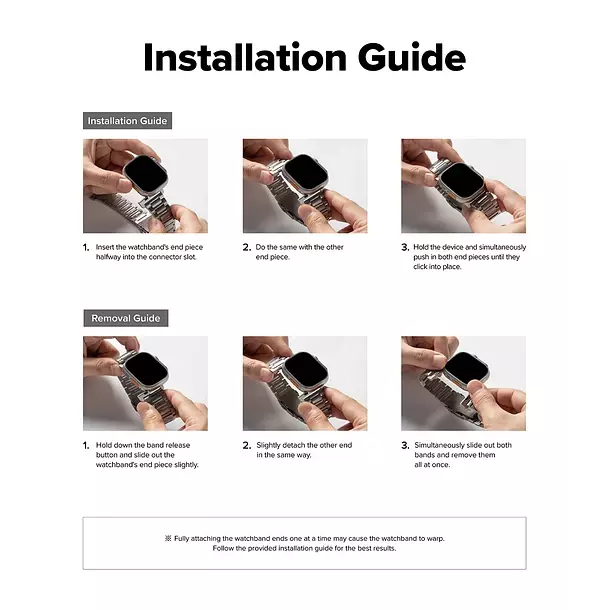 Installation Guide

Installation Guide

1. Insert the watchband's end piece halfway into the connector slot.

2. Do the same with the other end piece.

3. Hold the device and simultaneously push in both end pieces until they click into place.

Removal Guide

1. Hold down the band release button and slide out the watchband's end piece slightly.

2. Slightly detach the other end in the same way.

3. Simultaneously slide out both bands and remove them all at once.

※ Fully attaching the watchband ends one at a time may cause the watchband to warp.
Follow the provided installation guide for the best results.