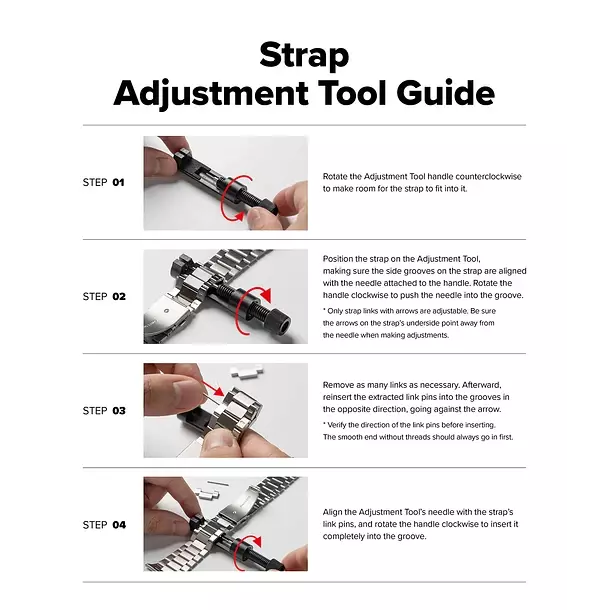 Strap
Adjustment Tool Guide

STEP 01

Rotate the Adjustment Tool handle counterclockwise to make room for the strap to fit into it.

STEP 02

Position the strap on the Adjustment Tool, making sure the side grooves on the strap are aligned with the needle attached to the handle. Rotate the handle clockwise to push the needle into the groove.

* Only strap links with arrows are adjustable. Be sure the arrows on the strap's underside point away from the needle when making adjustments.

STEP 03

Remove as many links as necessary. Afterward, reinsert the extracted link pins into the grooves in the opposite direction, going against the arrow.

* Verify the direction of the link pins before inserting. The smooth end without threads should always go in first.

STEP 04

Align the Adjustment Tool's needle with the strap's link pins, and rotate the handle clockwise to insert it completely into the groove.