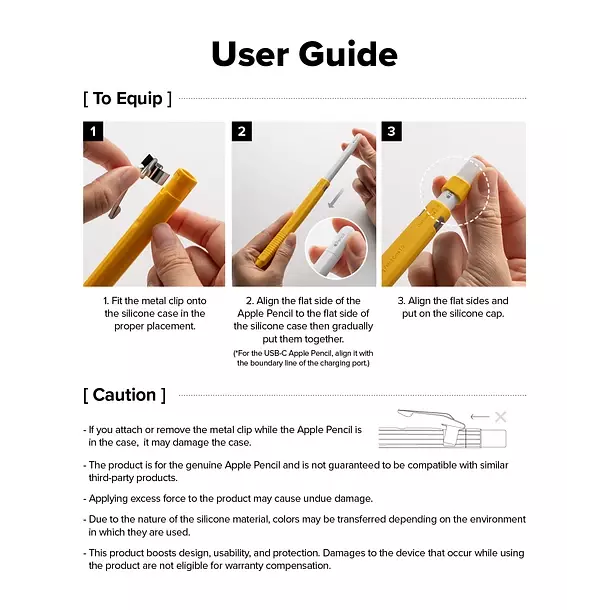 User Guide

[ To Equip ]

1

2

3

1. Fit the metal clip onto the silicone case in the proper placement.

2. Align the flat side of the Apple Pencil to the flat side of the silicone case then gradually put them together.

(*For the USB-C Apple Pencil, align it with the boundary line of the charging port.)

3. Align the flat sides and put on the silicone cap.

[ Caution ]

- If you attach or remove the metal clip while the Apple Pencil is in the case, it may damage the case.

- The product is for the genuine Apple Pencil and is not guaranteed to be compatible with similar third-party products.

- Applying excess force to the product may cause undue damage.

- Due to the nature of the silicone material, colors may be transferred depending on the environment in which they are used.

- This product boosts design, usability, and protection. Damages to the device that occur while using the product are not eligible for warranty compensation.