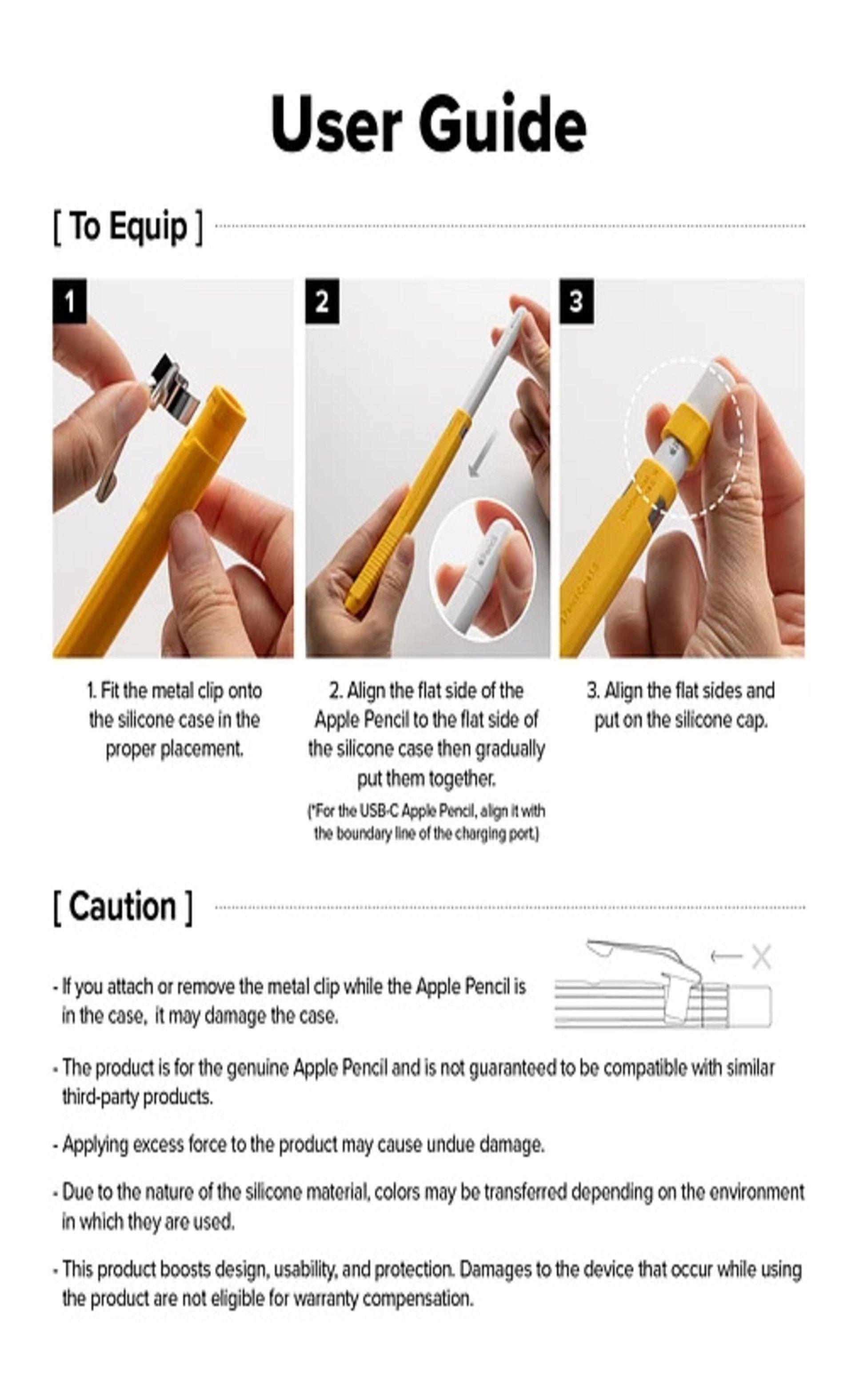 User Guide

[ To Equip ]

1

2

3

1. Fit the metal clip onto the silicone case in the proper placement.

2. Align the flat side of the Apple Pencil to the flat side of the silicone case then gradually put them together.
(*For the USB-C Apple Pencil, align it with the boundary line of the charging port.)

3. Align the flat sides and put on the silicone cap.

[ Caution ]

- If you attach or remove the metal clip while the Apple Pencil is in the case, it may damage the case.

- The product is for the genuine Apple Pencil and is not guaranteed to be compatible with similar third-party products.

- Applying excess force to the product may cause undue damage.

- Due to the nature of the silicone material, colors may be transferred depending on the environment in which they are used.

- This product boosts design, usability, and protection. Damages to the device that occur while using the product are not eligible for warranty compensation.