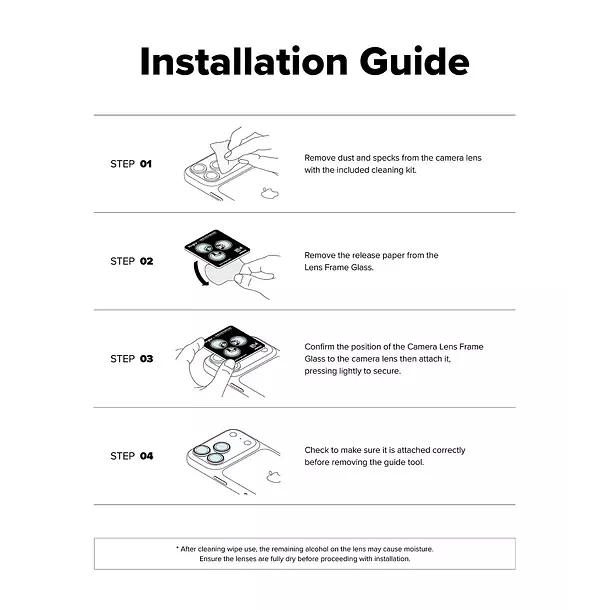 Installation Guide

STEP 01

Remove dust and specks from the camera lens with the included cleaning kit.

STEP 02

Remove the release paper from the Lens Frame Glass.

STEP 03

Confirm the position of the Camera Lens Frame Glass to the camera lens then attach it, pressing lightly to secure.

STEP 04

Check to make sure it is attached correctly before removing the guide tool.

* After cleaning wipe use, the remaining alcohol on the lens may cause moisture. Ensure the lenses are fully dry before proceeding with installation.