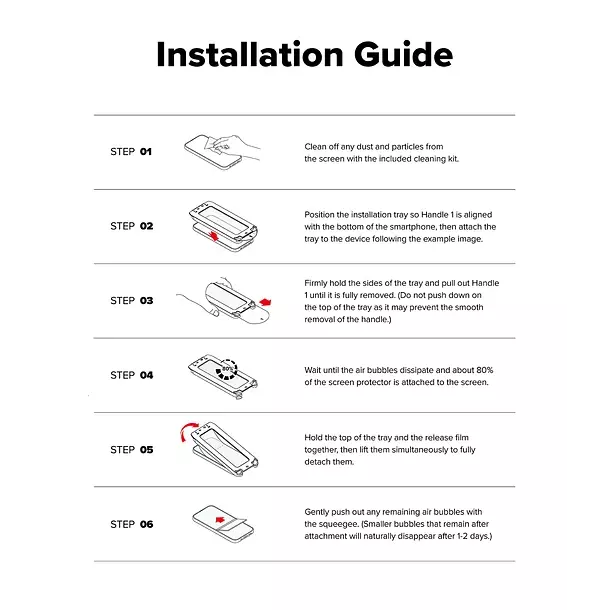 Installation Guide

STEP 01

Clean off any dust and particles from the screen with the included cleaning kit.

STEP 02

Position the installation tray so Handle 1 is aligned with the bottom of the smartphone, then attach the tray to the device following the example image.

STEP 03

Firmly hold the sides of the tray and pull out Handle 1 until it is fully removed. (Do not push down on the top of the tray as it may prevent the smooth removal of the handle.)

STEP 04

80%

Wait until the air bubbles dissipate and about 80% of the screen protector is attached to the screen.

STEP 05

Hold the top of the tray and the release film together, then lift them simultaneously to fully detach them.

STEP 06

Gently push out any remaining air bubbles with the squeegee. (Smaller bubbles that remain after attachment will naturally disappear after 1-2 days.)