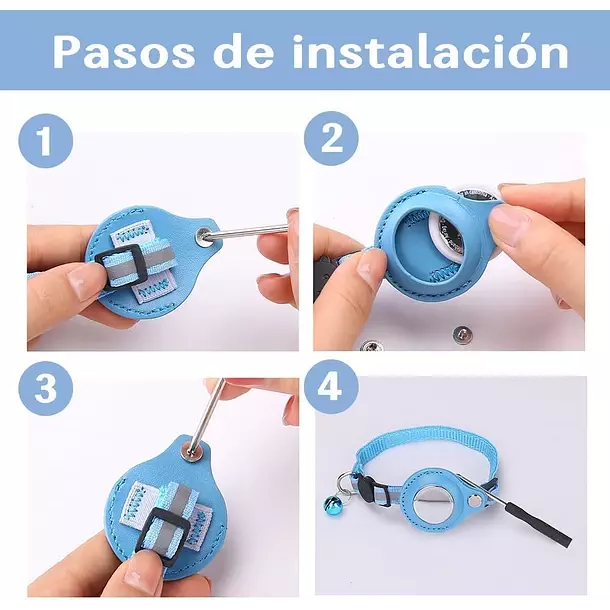 Pasos de instalación

1

2

3

4