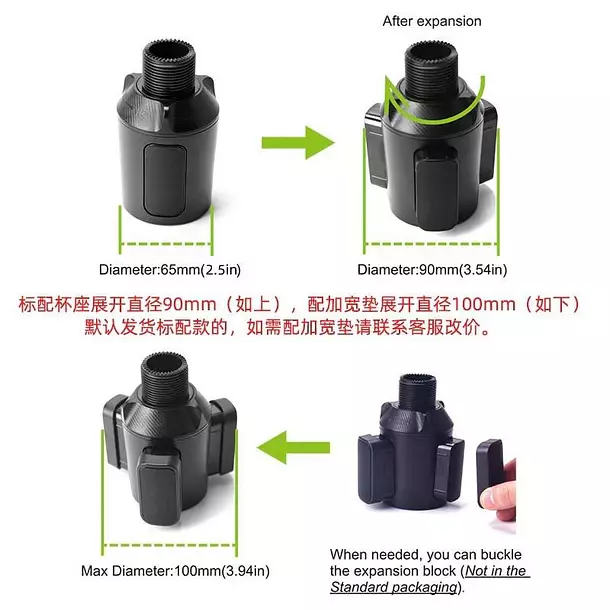 After expansion

Diameter:65mm(2.5in)

Diameter:90mm(3.54in)

标配杯座展开直径90mm（如上），配加宽垫展开直径100mm（如下）
默认发货标配款的，如需配加宽垫请联系客服改价。

Max Diameter:100mm(3.94in)

When needed, you can buckle the expansion block (Not in the Standard packaging).