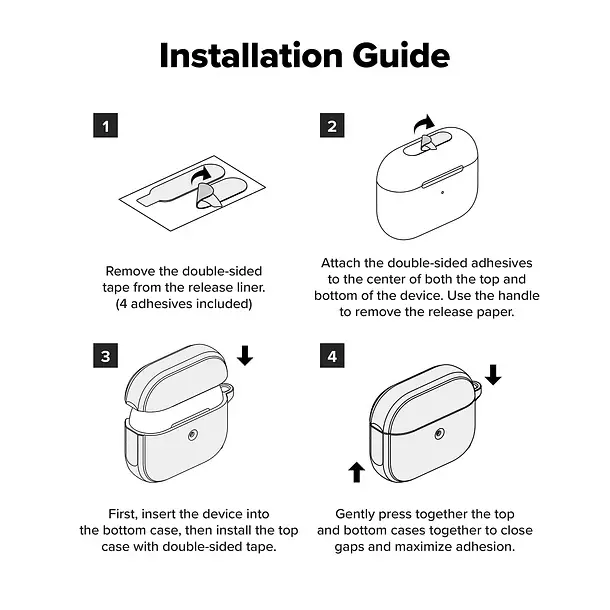 Installation Guide

1

Remove the double-sided tape from the release liner. (4 adhesives included)

2

Attach the double-sided adhesives to the center of both the top and bottom of the device. Use the handle to remove the release paper.

3

First, insert the device into the bottom case, then install the top case with double-sided tape.

4

Gently press together the top and bottom cases together to close gaps and maximize adhesion.