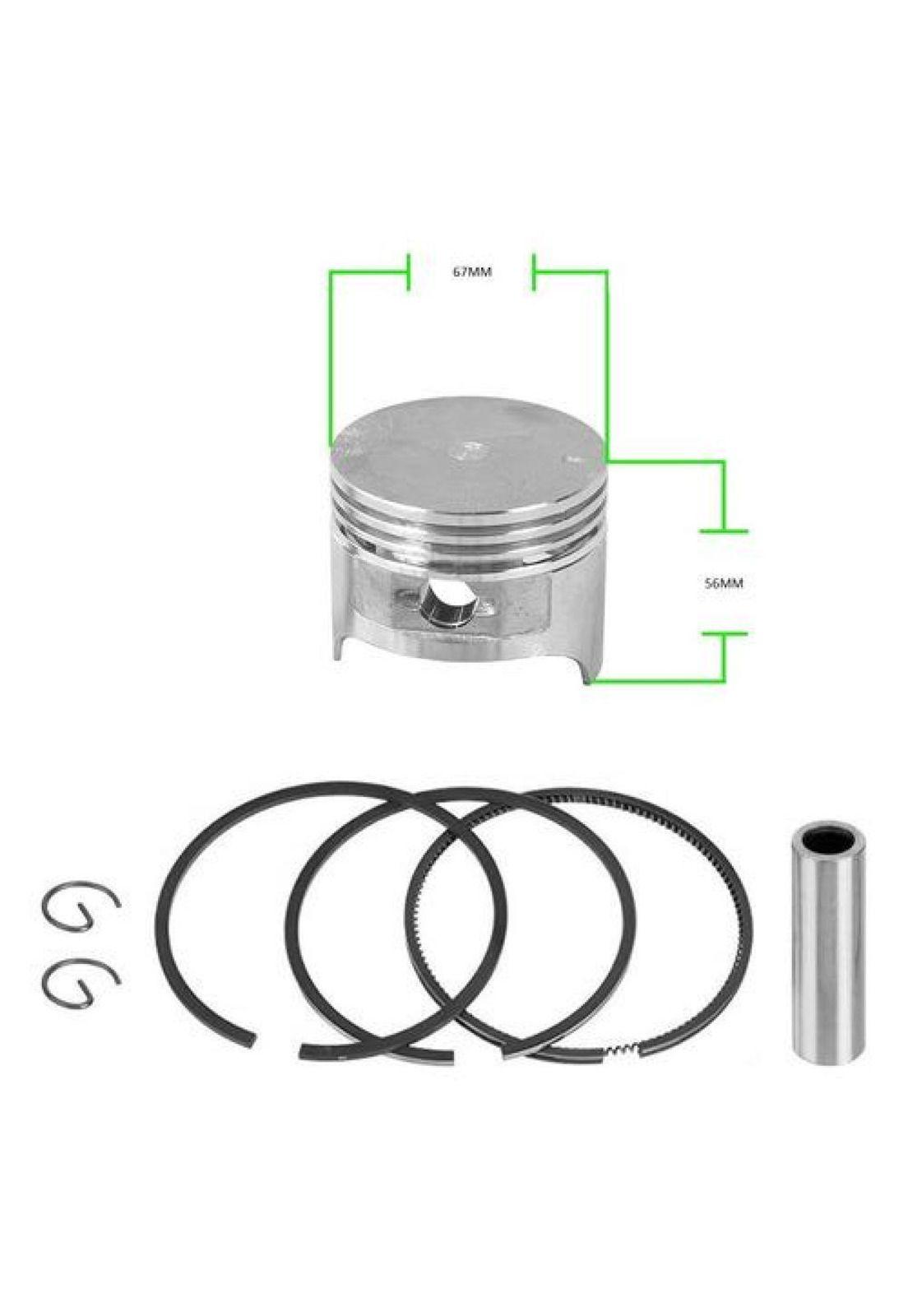 67MM

56MM