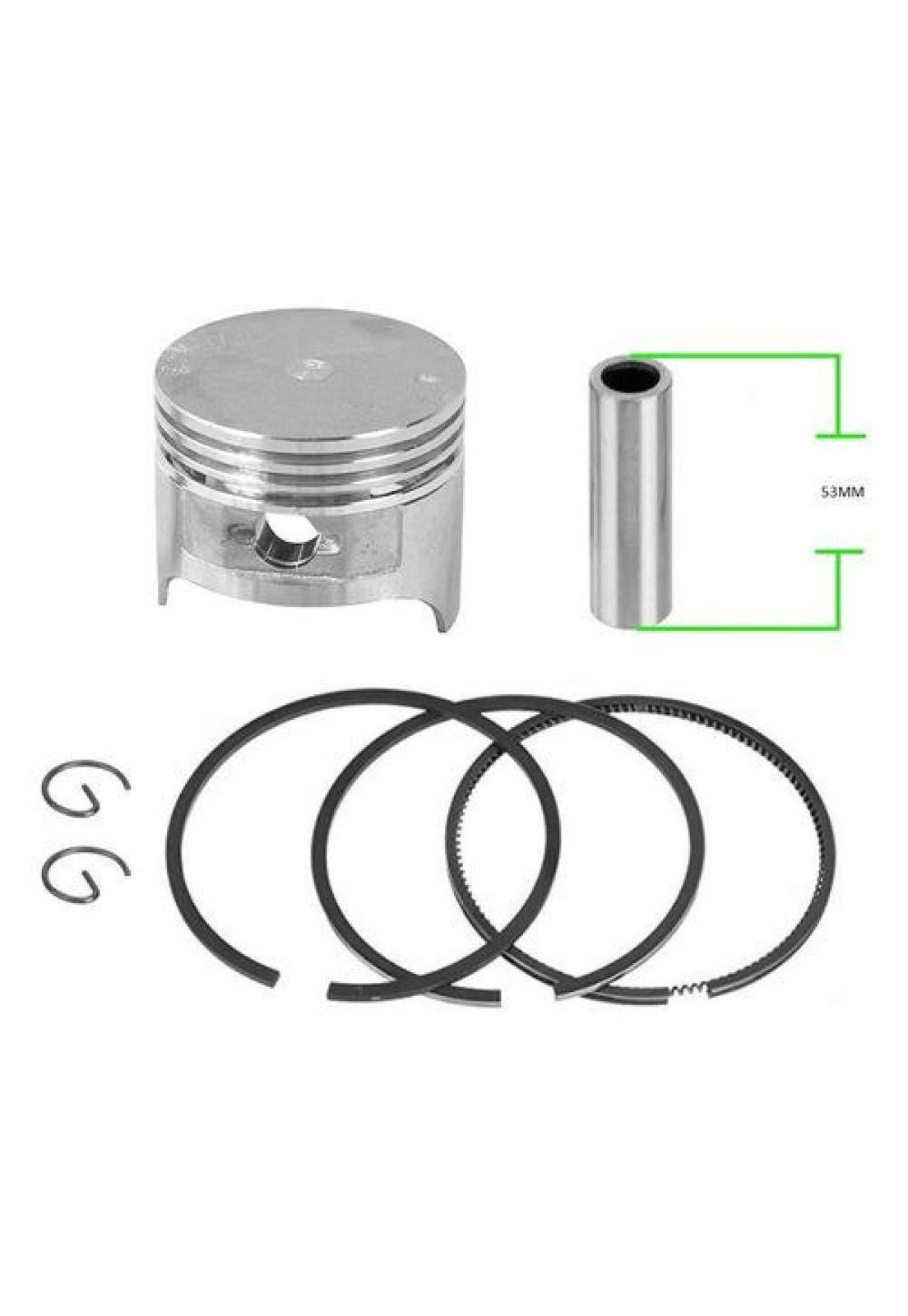 53MM