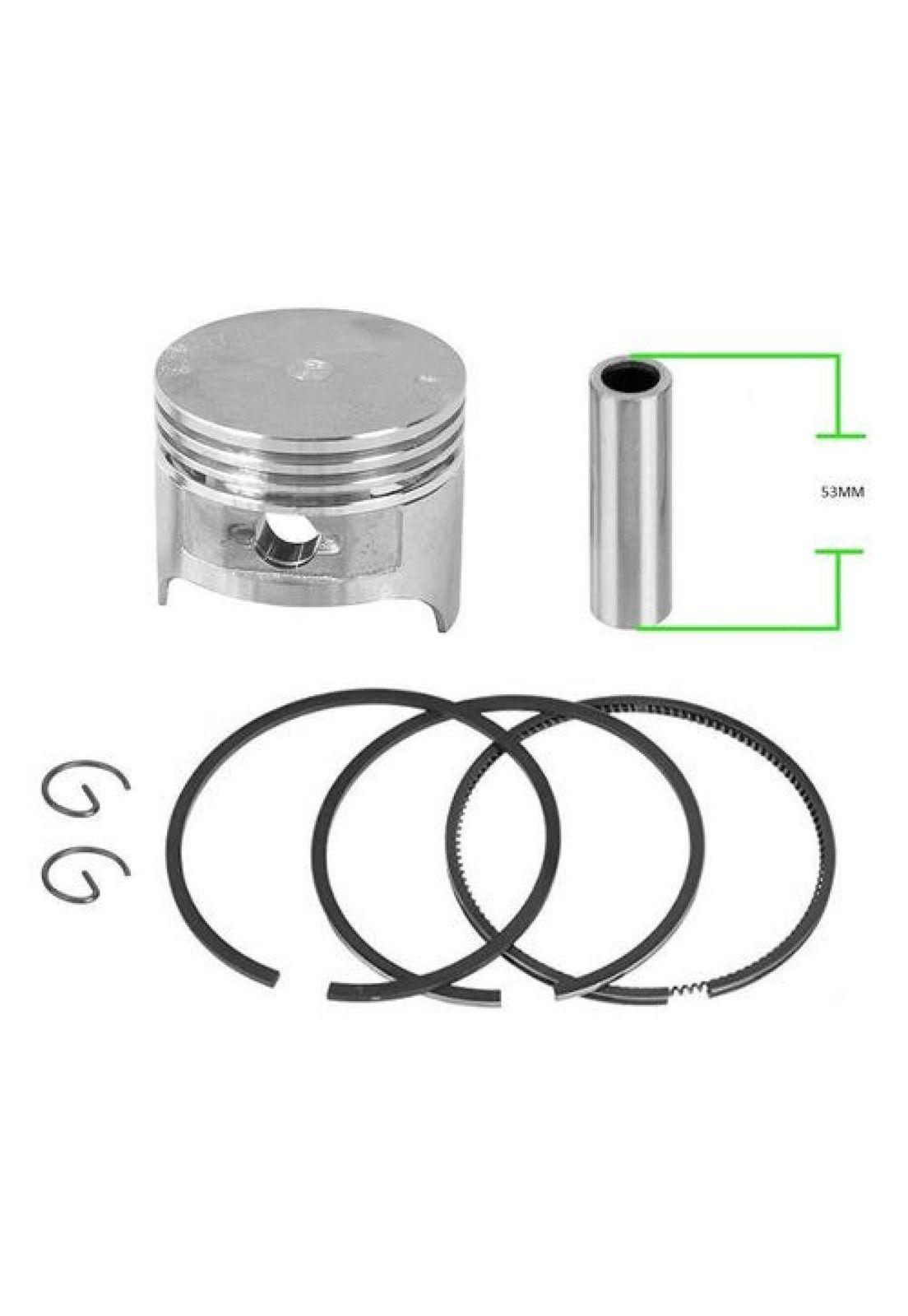 53MM