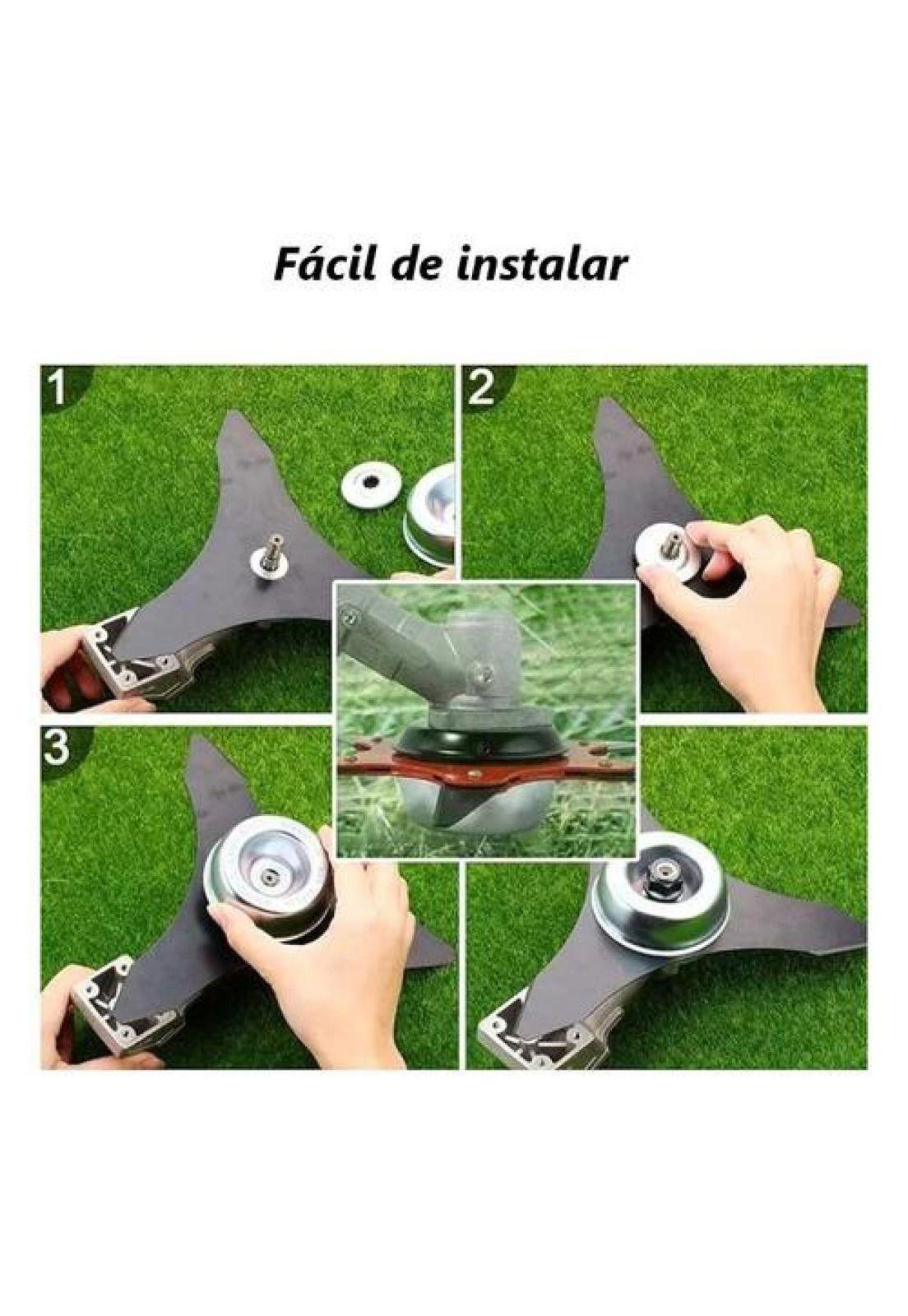 Fácil de instalar

1

2

3