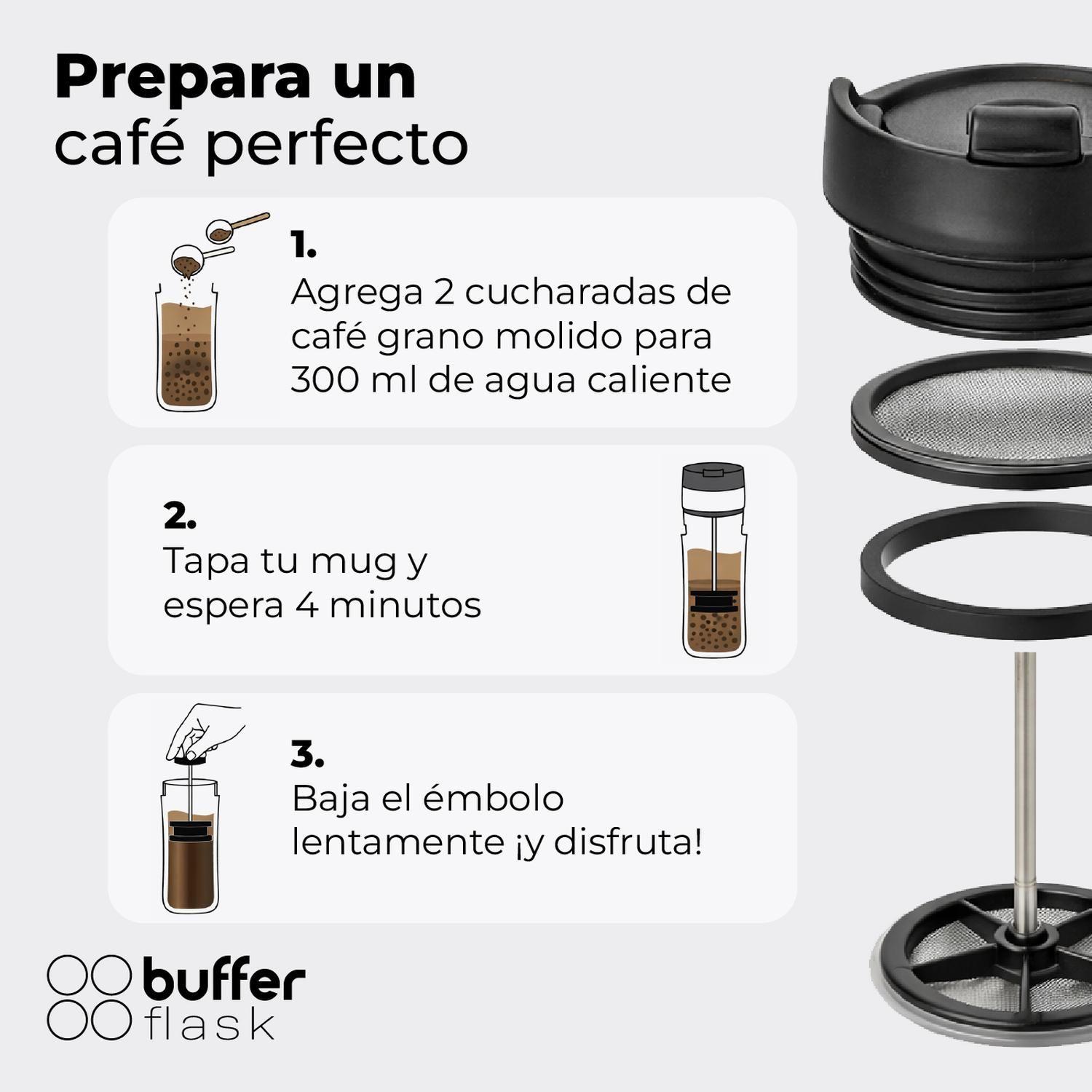 Prepara un café perfecto

1.
Agrega 2 cucharadas de café grano molido para 300 ml de agua caliente

2.
Tapa tu mug y espera 4 minutos

3.
Baja el émbolo lentamente ¡y disfruta!

buffer flask