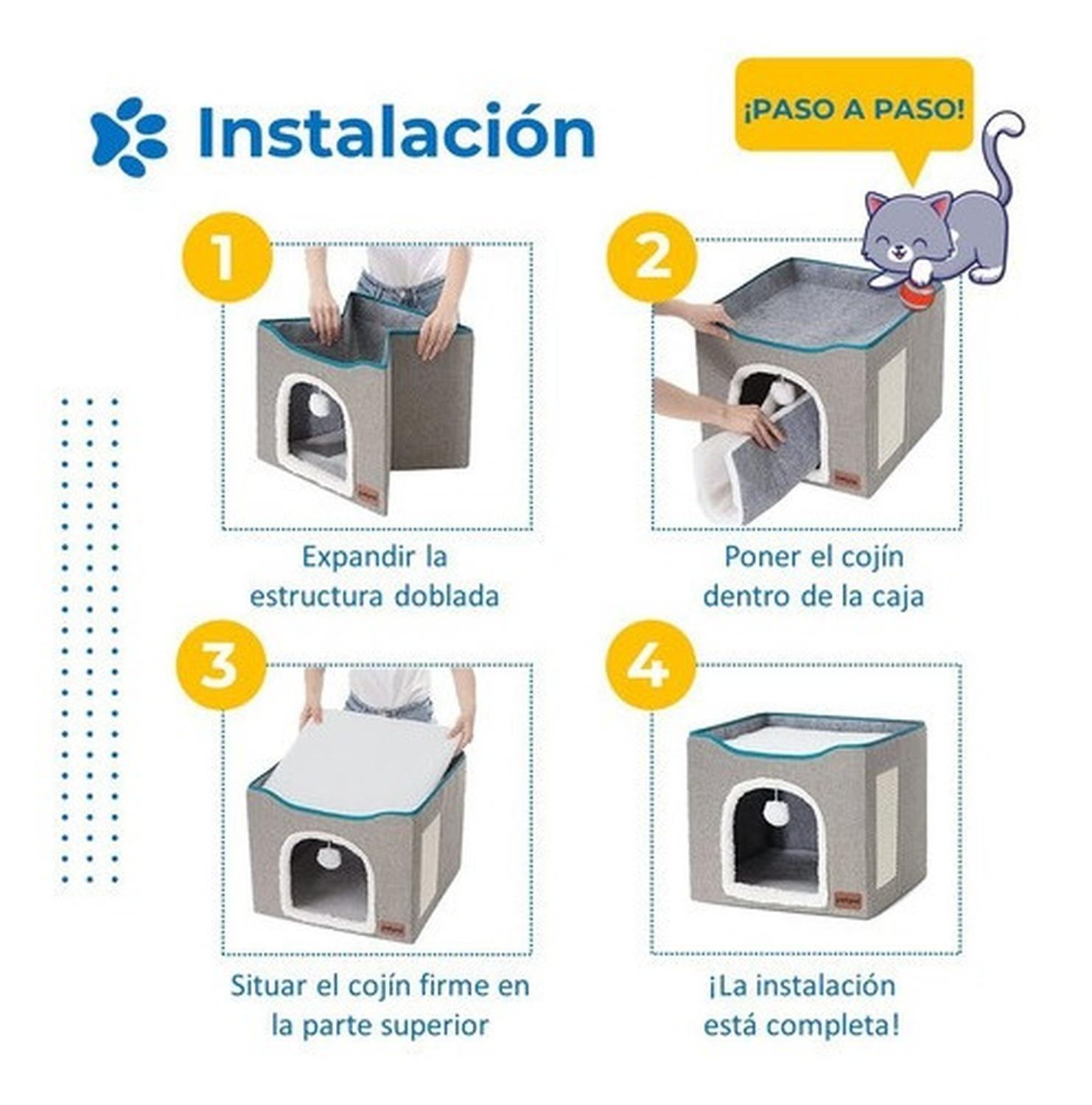 Instalación

¡PASO A PASO!

1

Expandir la estructura doblada

2

Poner el cojín dentro de la caja

3

Situar el cojín firme en la parte superior

4

¡La instalación está completa!