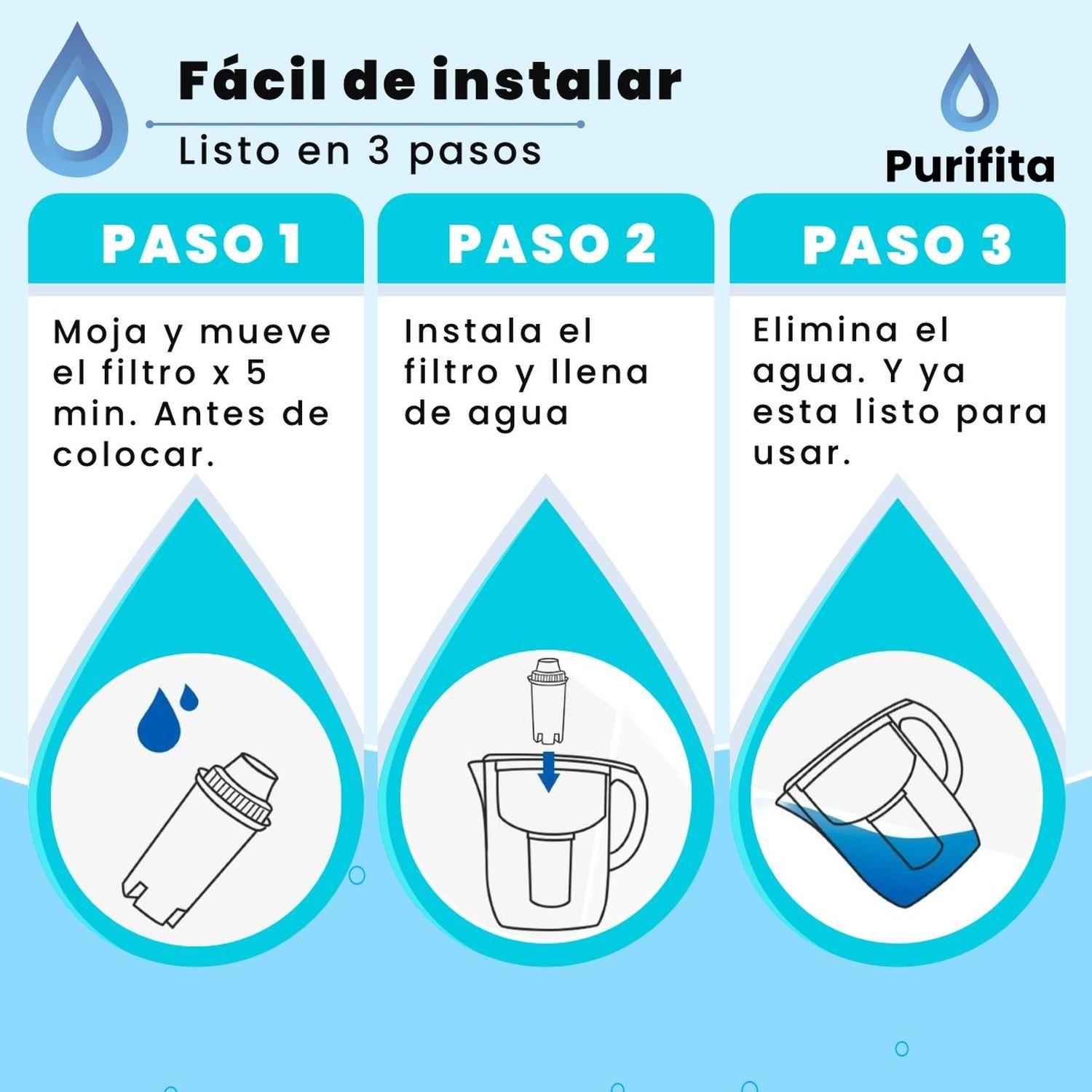 Fácil de instalar

Listo en 3 pasos

Purifita

PASO 1

Moja y mueve el filtro x 5 min. Antes de colocar.

PASO 2

Instala el filtro y llena de agua

PASO 3

Elimina el agua. Y ya esta listo para usar.