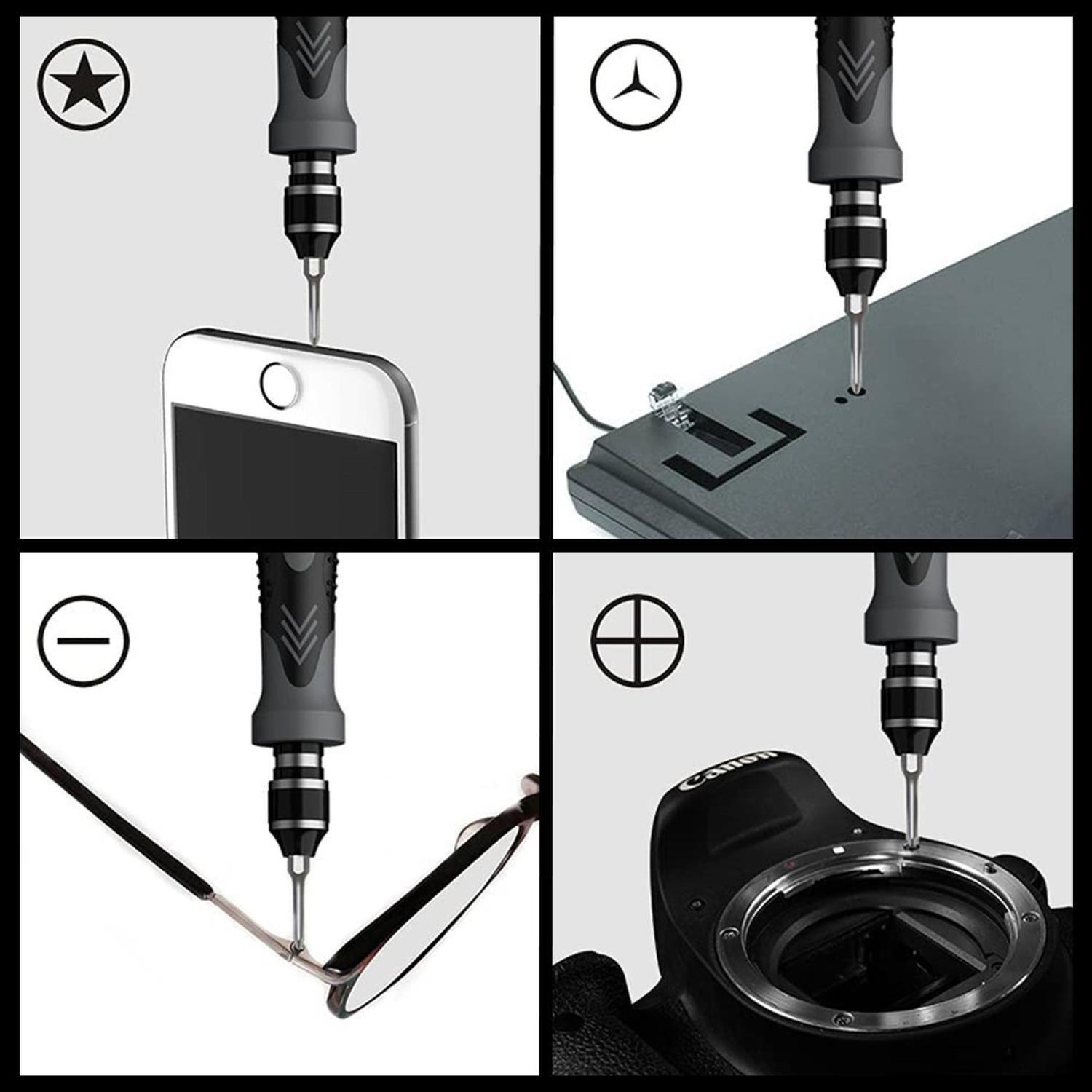 Canon