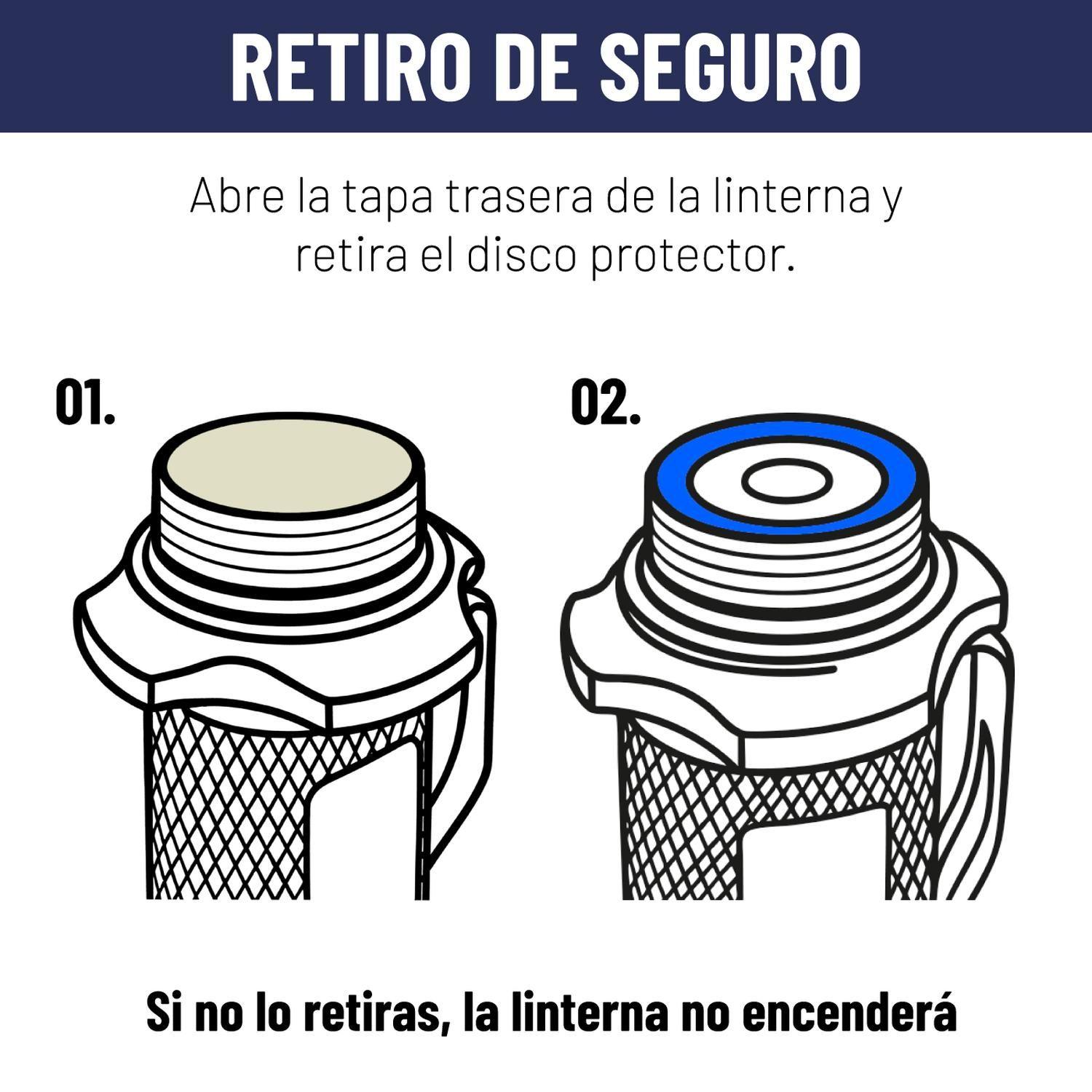 RETIRO DE SEGURO

Abre la tapa trasera de la linterna y retira el disco protector.

01.

02.

Si no lo retiras, la linterna no encenderá