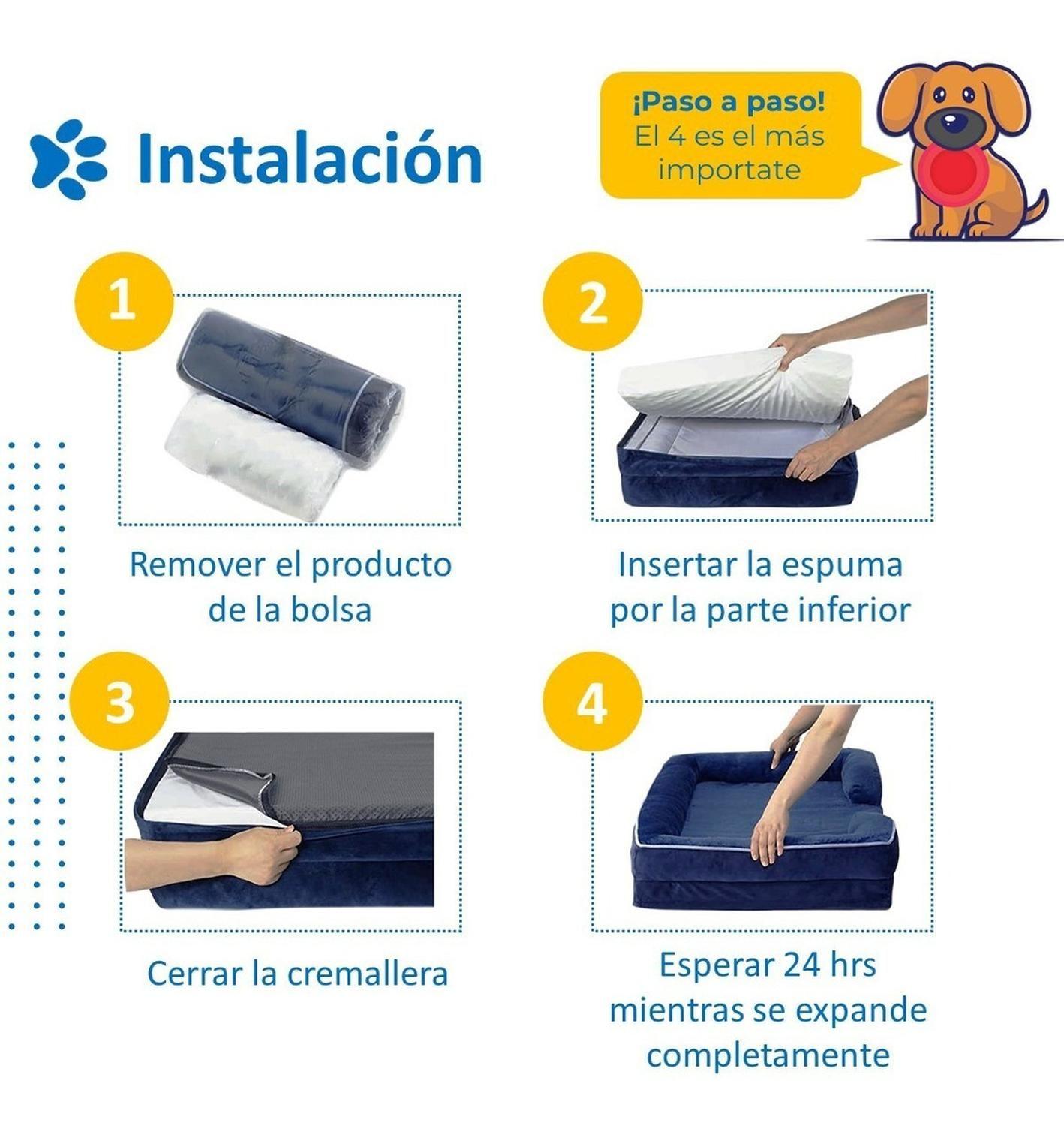 Instalación

¡Paso a paso!
El 4 es el más importate

1

Remover el producto de la bolsa

2

Insertar la espuma por la parte inferior

3

Cerrar la cremallera

4

Esperar 24 hrs mientras se expande completamente