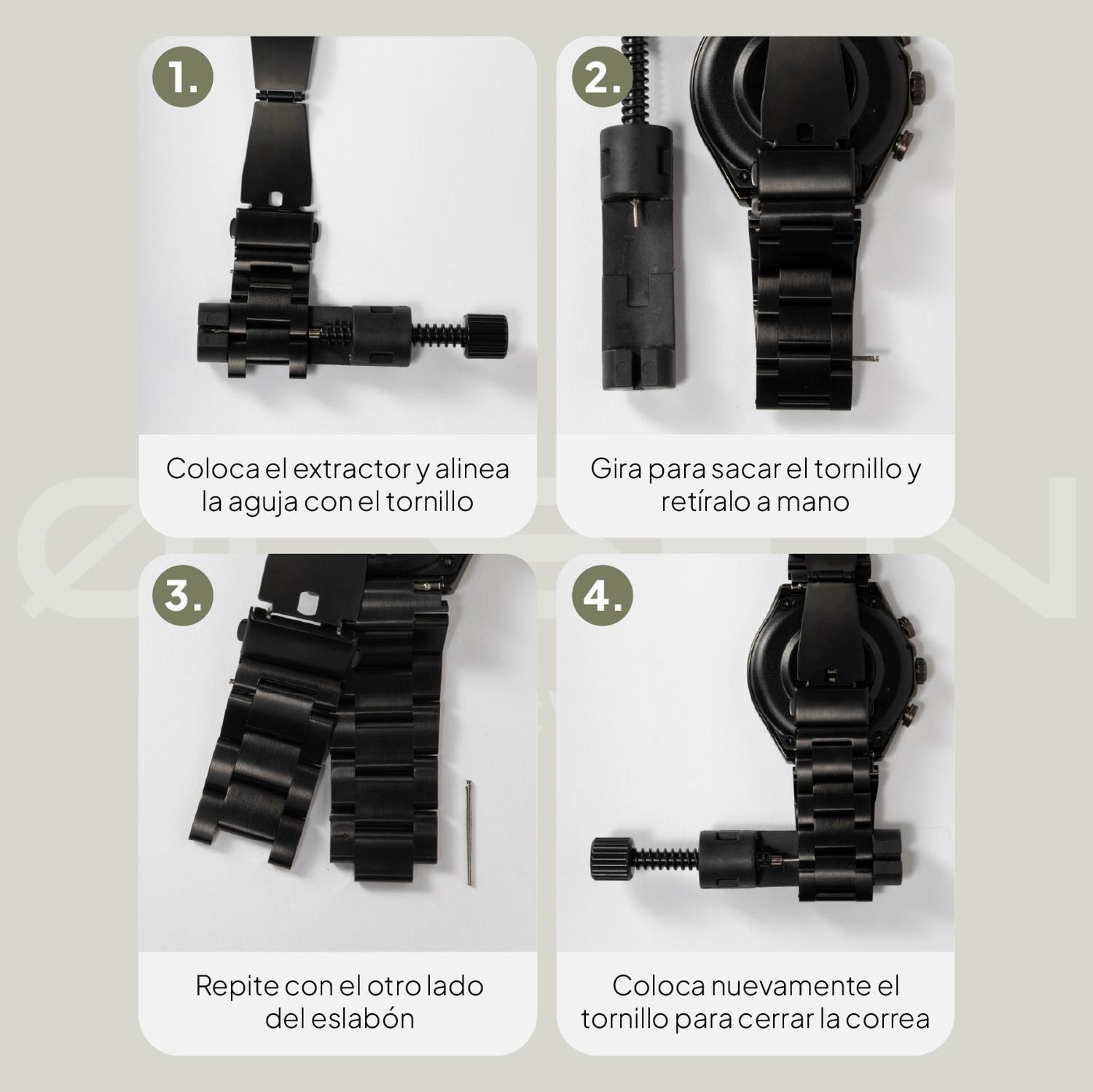 1.

Coloca el extractor y alinea la aguja con el tornillo

2.

Gira para sacar el tornillo y retíralo a mano

3.

Repite con el otro lado del eslabón

4.

Coloca nuevamente el tornillo para cerrar la correa