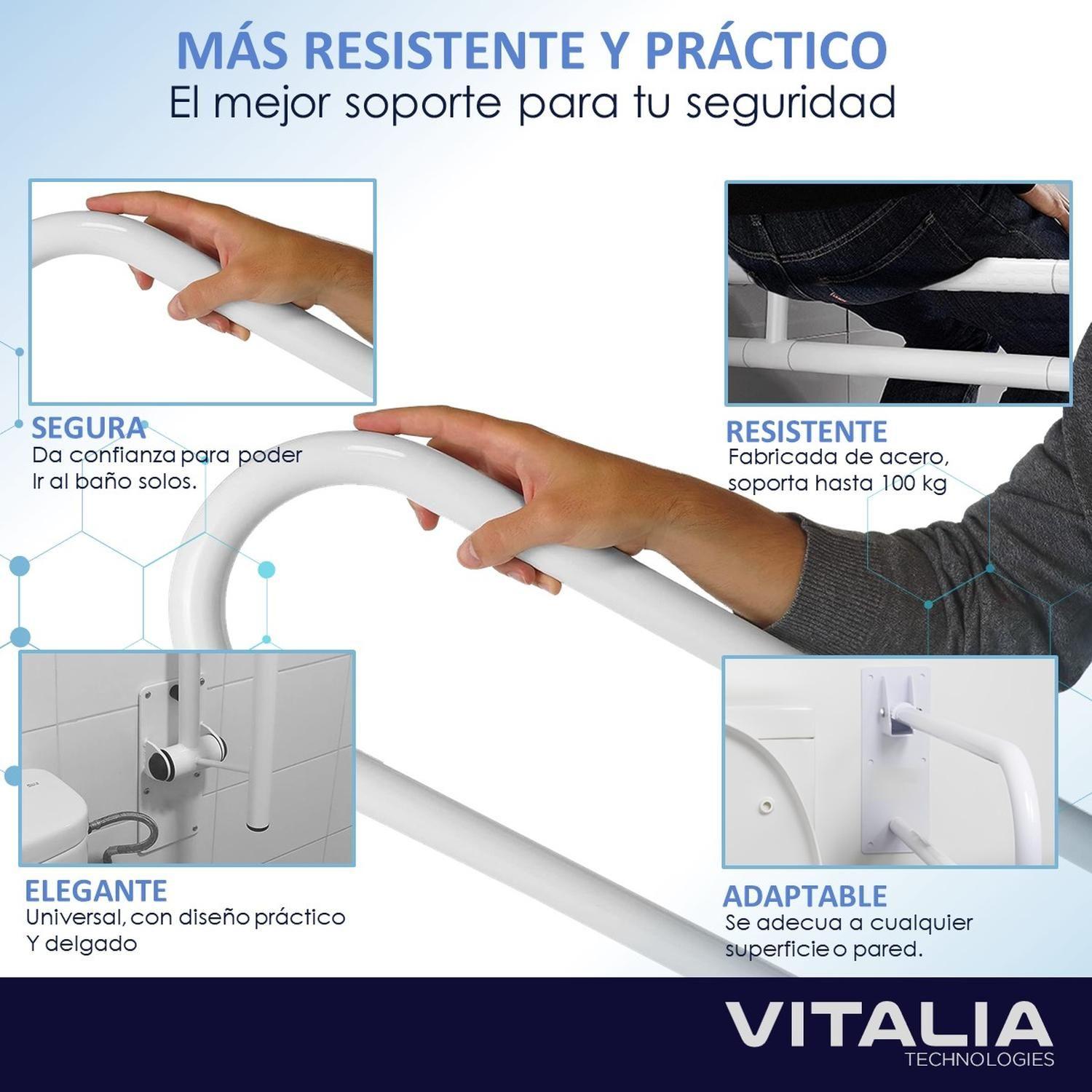 MÁS RESISTENTE Y PRÁCTICO
El mejor soporte para tu seguridad

SEGURA
Da confianza para poder Ir al baño solos.

RESISTENTE
Fabricada de acero, soporta hasta 100 kg

ELEGANTE
Universal, con diseño práctico Y delgado

ADAPTABLE
Se adecua a cualquier superficie o pared.

VITALIA
TECHNOLOGIES