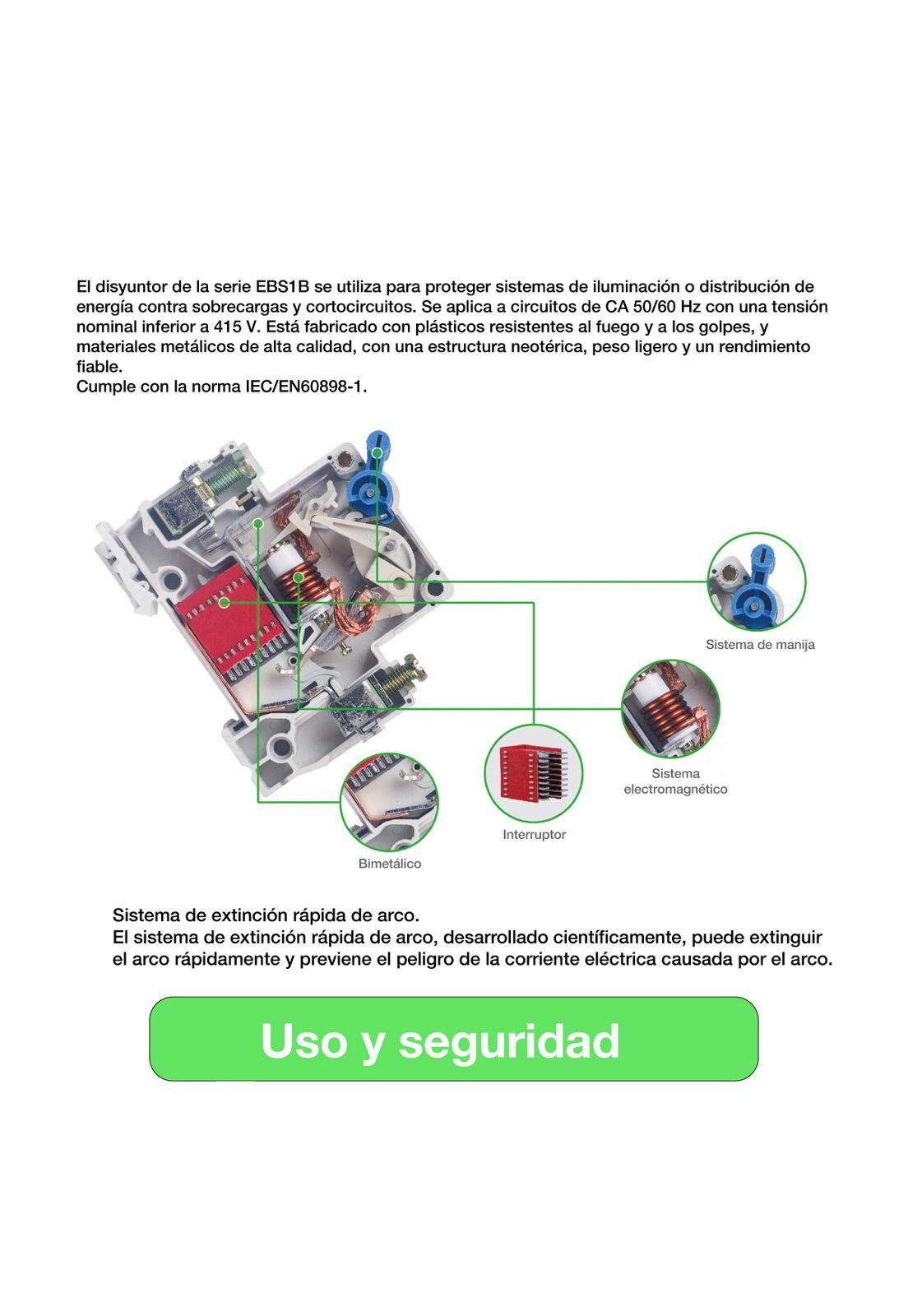 El disyuntor de la serie EBS1B se utiliza para proteger sistemas de iluminación o distribución de energía contra sobrecargas y cortocircuitos. Se aplica a circuitos de CA 50/60 Hz con una tensión nominal inferior a 415 V. Está fabricado con plásticos resistentes al fuego y a los golpes, y materiales metálicos de alta calidad, con una estructura neotérica, peso ligero y un rendimiento fiable.
Cumple con la norma IEC/EN60898-1.

Sistema de manija

Sistema electromagnético

Interruptor

Bimetálico

Sistema de extinción rápida de arco.
El sistema de extinción rápida de arco, desarrollado científicamente, puede extinguir el arco rápidamente y previene el peligro de la corriente eléctrica causada por el arco.

Uso y seguridad