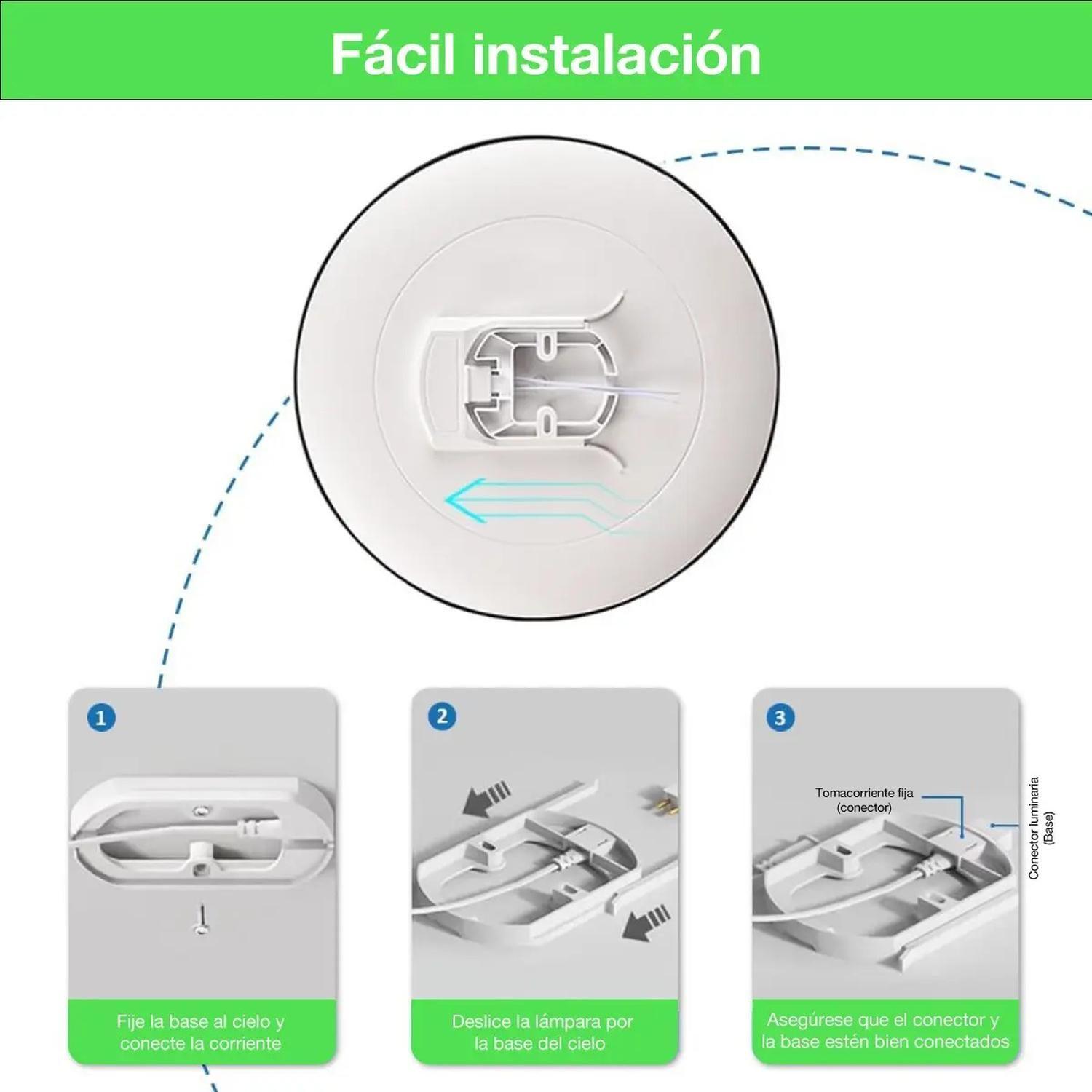 Fácil instalación

1

Fije la base al cielo y conecte la corriente

2

Deslice la lámpara por la base del cielo

3

Tomacorriente fija (conector)

Conector luminaria (Base)

Asegúrese que el conector y la base estén bien conectados