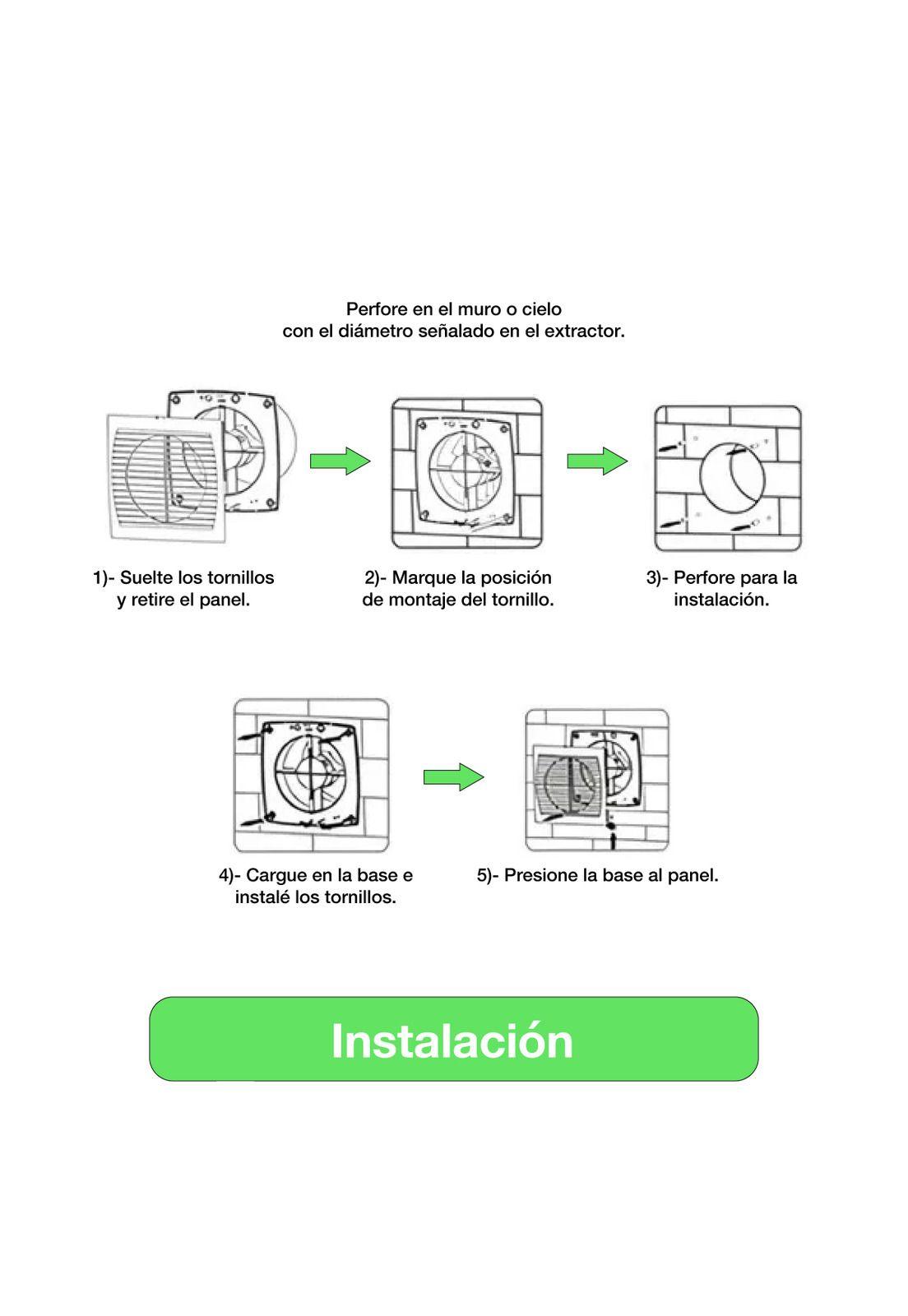 Perfore en el muro o cielo
con el diámetro señalado en el extractor.

1)- Suelte los tornillos y retire el panel.

2)- Marque la posición de montaje del tornillo.

3)- Perfore para la instalación.

4)- Cargue en la base e instalé los tornillos.

5)- Presione la base al panel.

Instalación