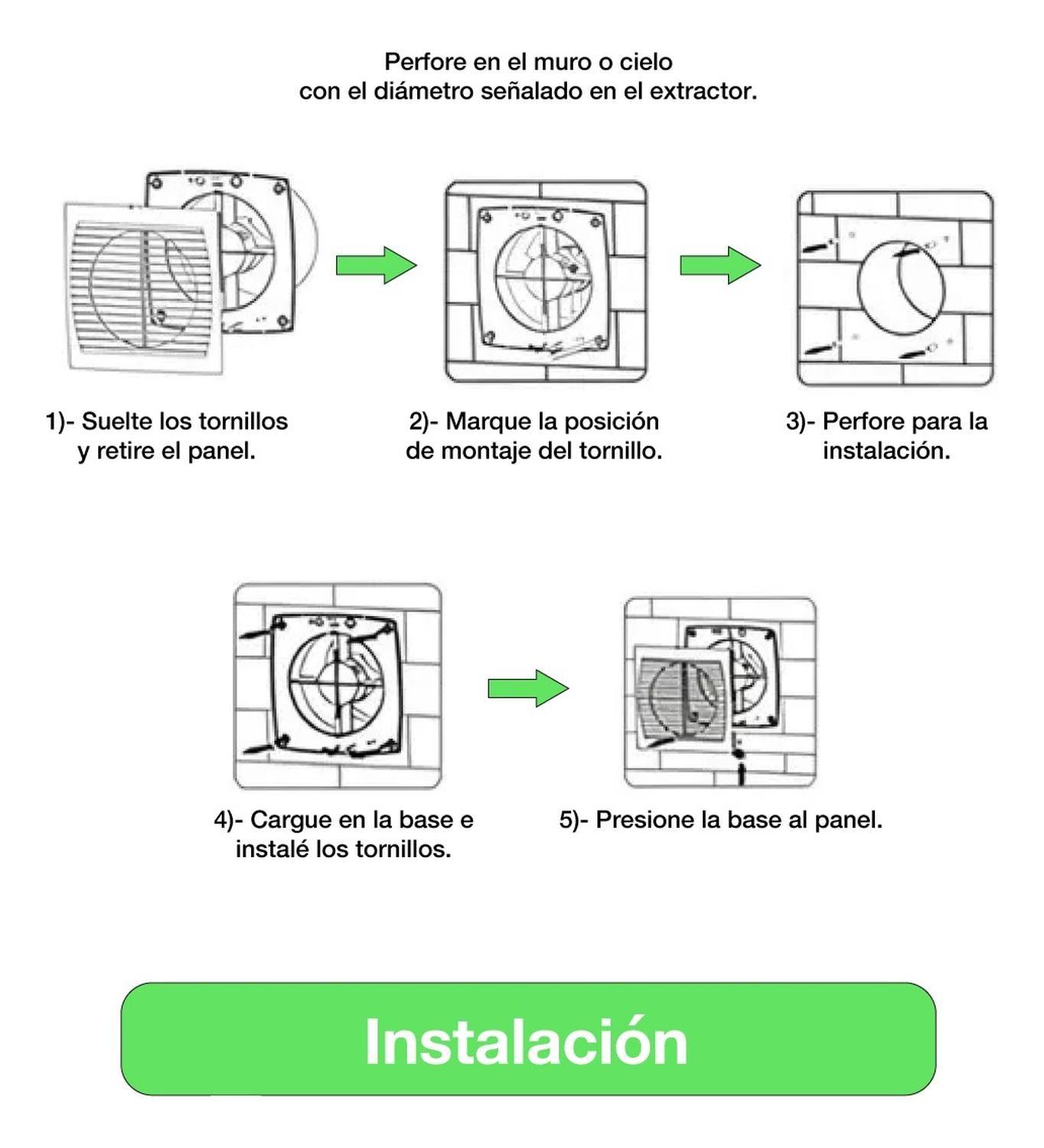 Perfore en el muro o cielo
con el diámetro señalado en el extractor.

1)- Suelte los tornillos y retire el panel.

2)- Marque la posición de montaje del tornillo.

3)- Perfore para la instalación.

4)- Cargue en la base e instalé los tornillos.

5)- Presione la base al panel.

Instalación