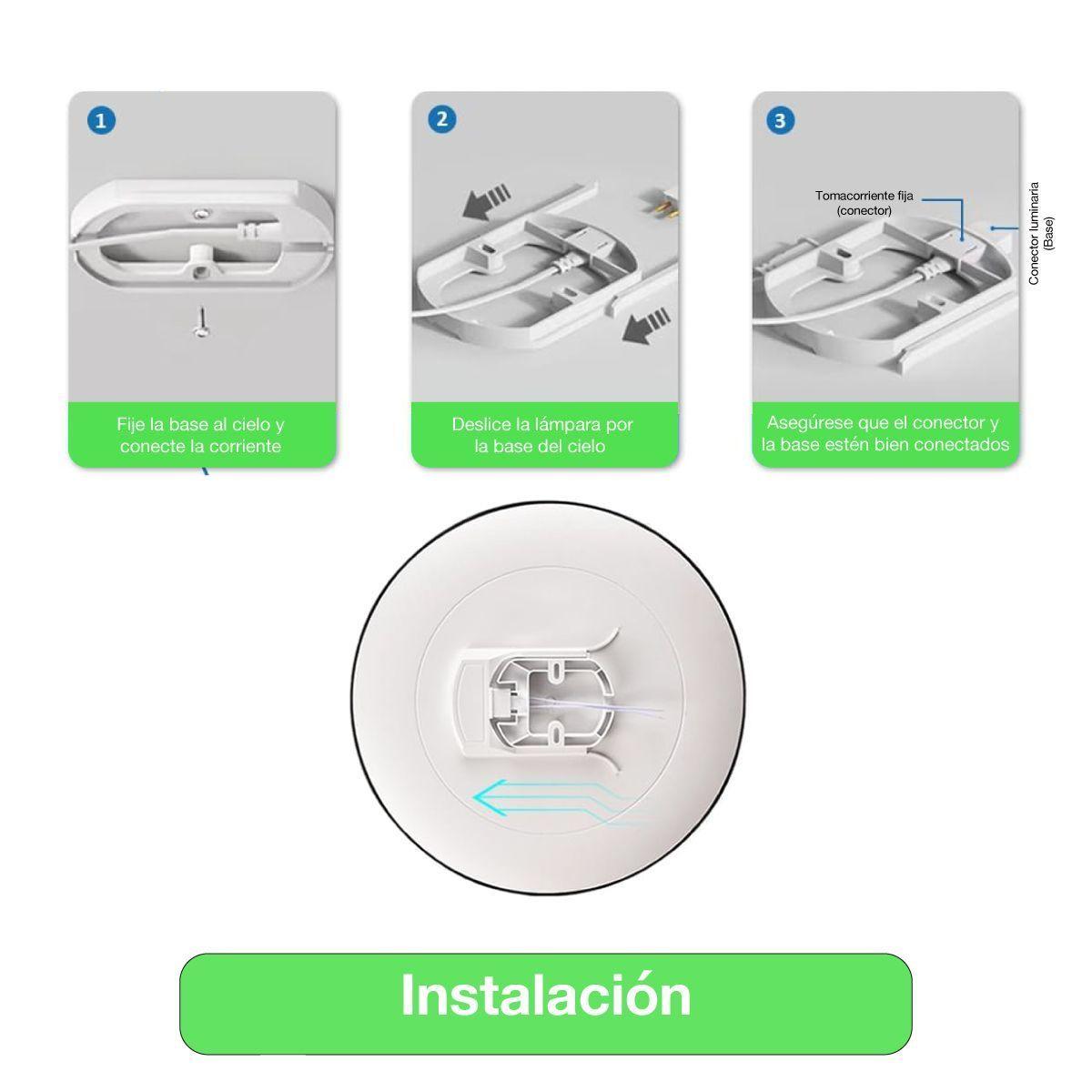 1

Fije la base al cielo y conecte la corriente

2

Deslice la lámpara por la base del cielo

3

Tomacorriente fija (conector)

Conector luminaria (Base)

Asegúrese que el conector y la base estén bien conectados

Instalación