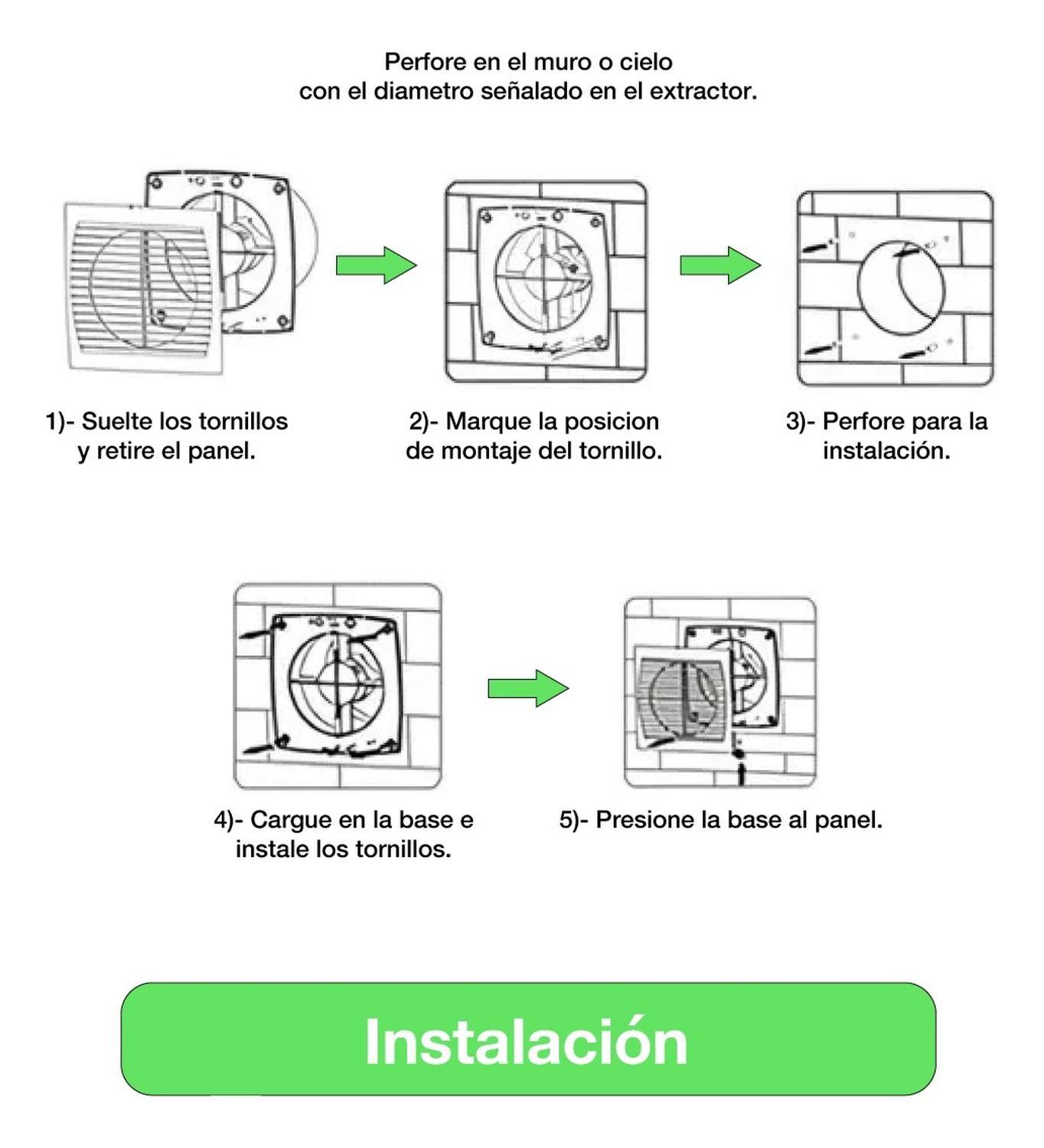 Perfore en el muro o cielo
con el diametro señalado en el extractor.

1)- Suelte los tornillos
y retire el panel.

2)- Marque la posicion
de montaje del tornillo.

3)- Perfore para la
instalación.

4)- Cargue en la base e
instale los tornillos.

5)- Presione la base al panel.

Instalación