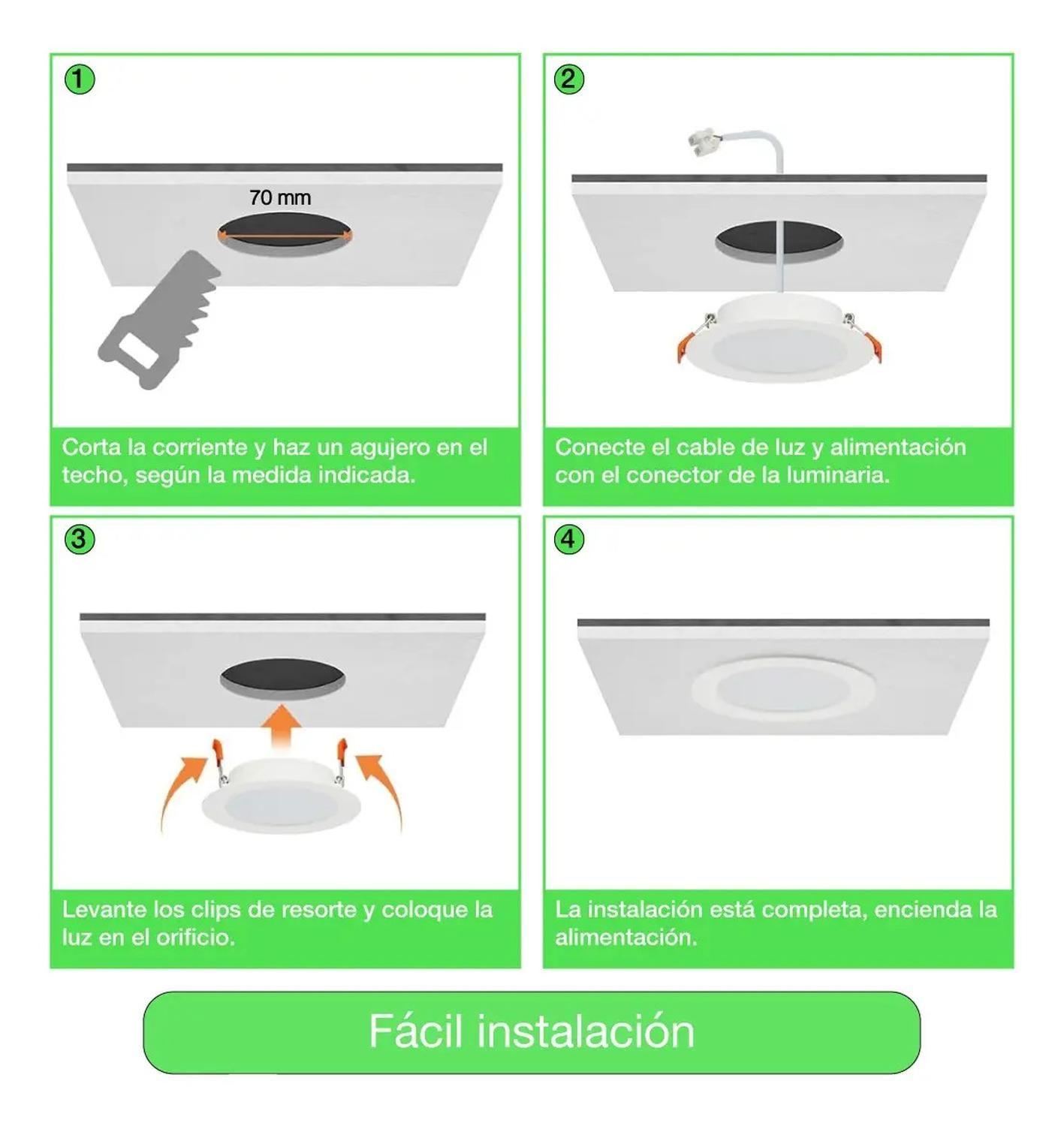 1

70 mm

Corta la corriente y haz un agujero en el techo, según la medida indicada.

2

Conecte el cable de luz y alimentación con el conector de la luminaria.

3

Levante los clips de resorte y coloque la luz en el orificio.

4

La instalación está completa, encienda la alimentación.

Fácil instalación