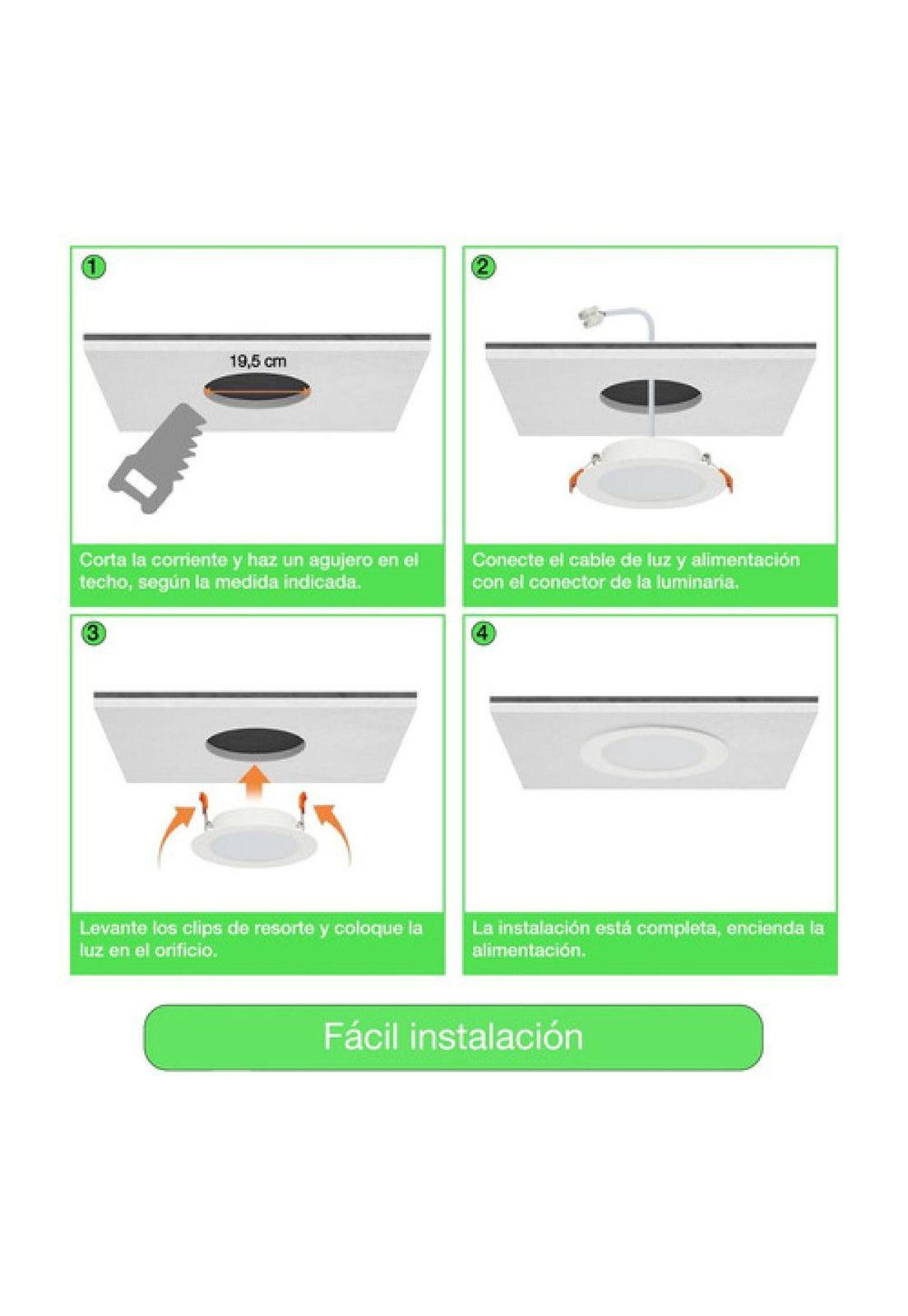 1

19,5 cm

Corta la corriente y haz un agujero en el techo, según la medida indicada.

2

Conecte el cable de luz y alimentación con el conector de la luminaria.

3

Levante los clips de resorte y coloque la luz en el orificio.

4

La instalación está completa, encienda la alimentación.

Fácil instalación