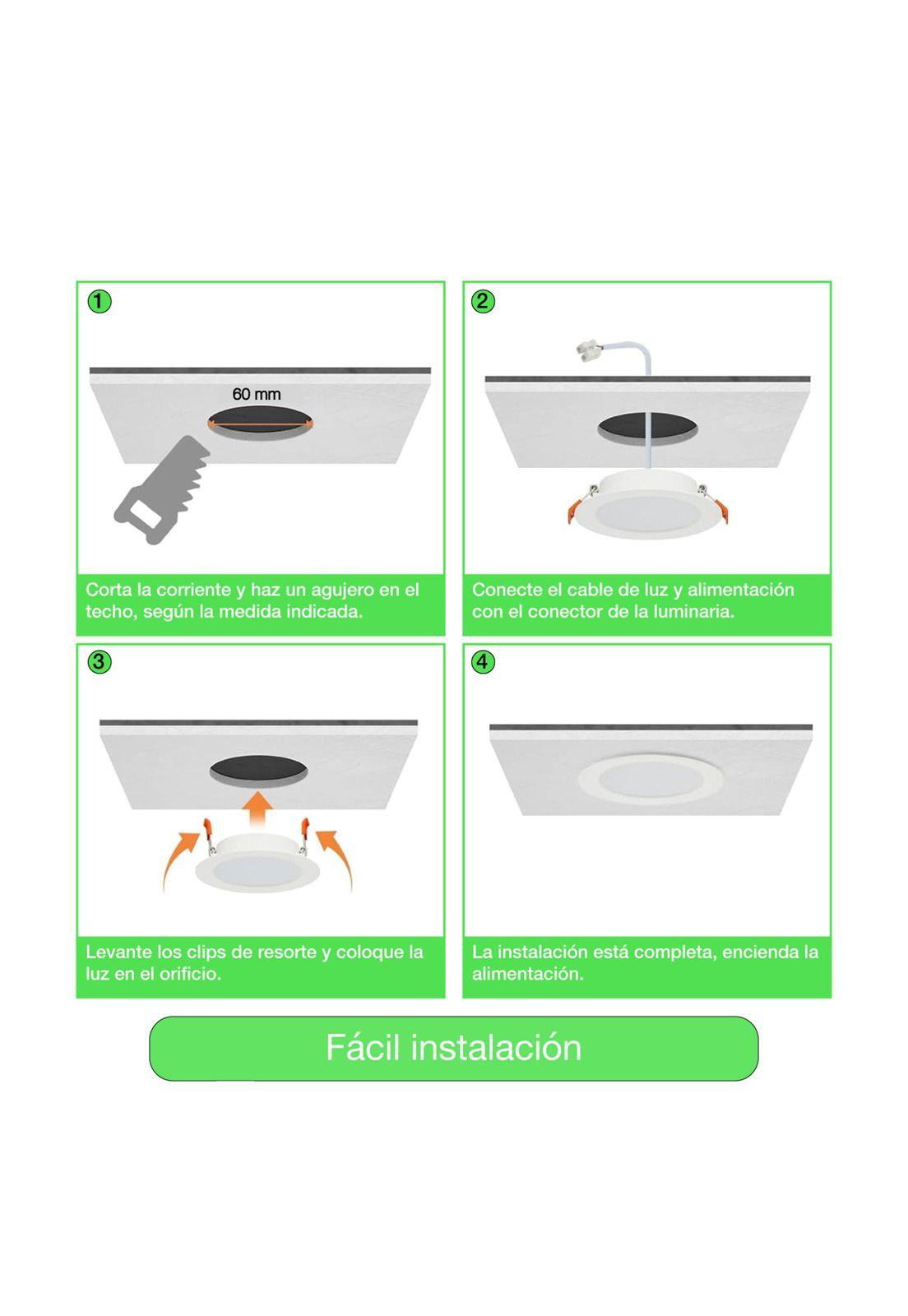 1

60 mm

Corta la corriente y haz un agujero en el techo, según la medida indicada.

2

Conecte el cable de luz y alimentación con el conector de la luminaria.

3

Levante los clips de resorte y coloque la luz en el orificio.

4

La instalación está completa, encienda la alimentación.

Fácil instalación