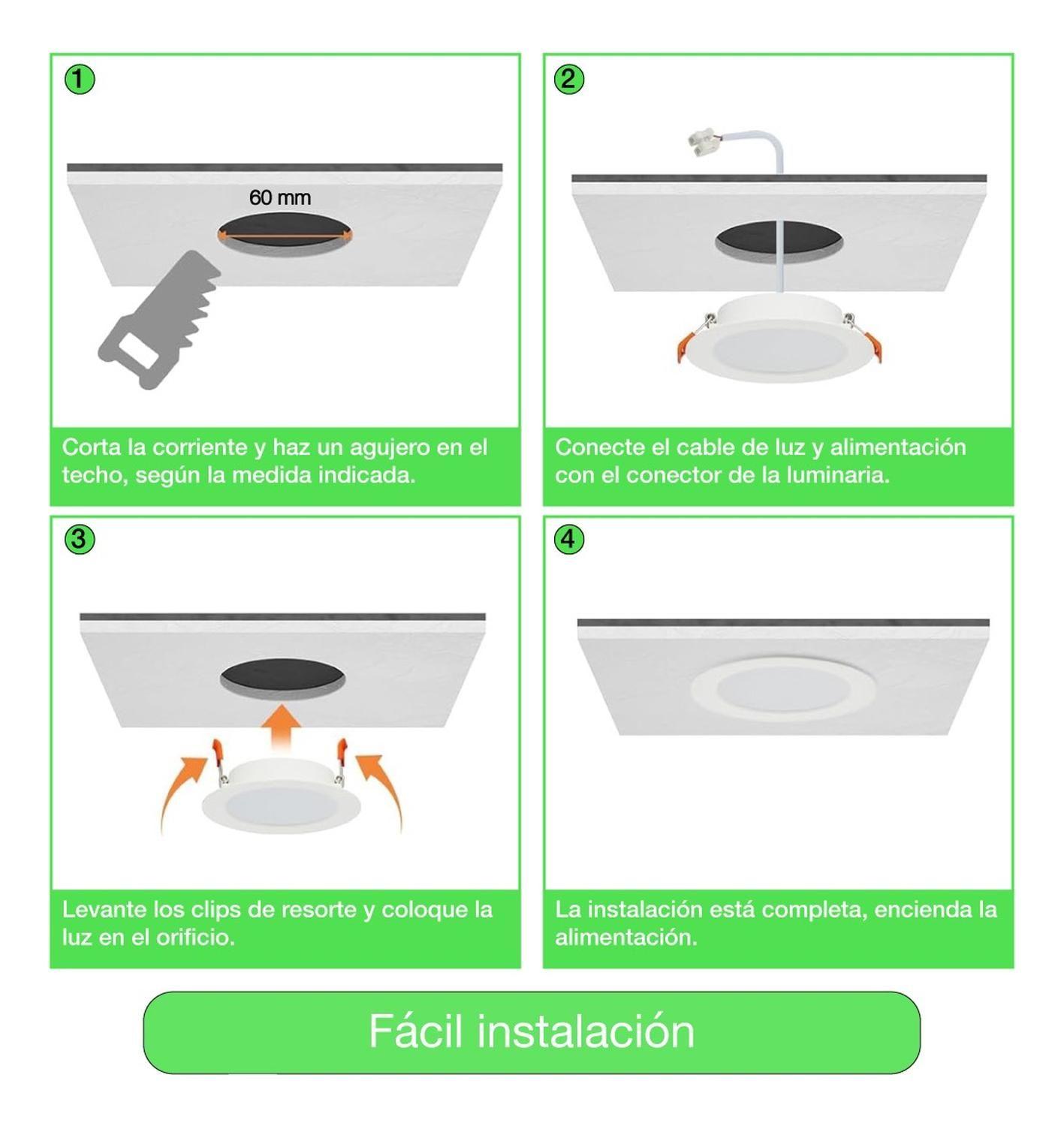 1

60 mm

Corta la corriente y haz un agujero en el techo, según la medida indicada.

2

Conecte el cable de luz y alimentación con el conector de la luminaria.

3

Levante los clips de resorte y coloque la luz en el orificio.

4

La instalación está completa, encienda la alimentación.

Fácil instalación