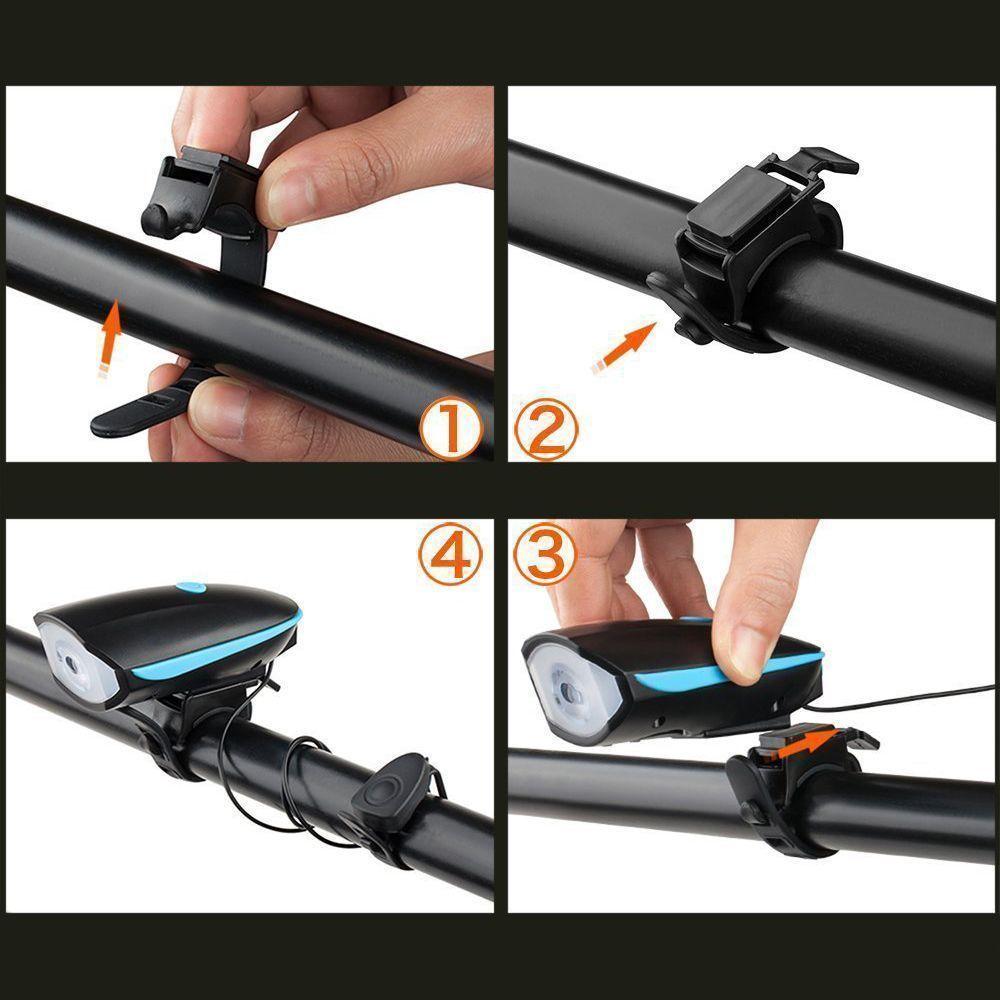 ①
②
④
③