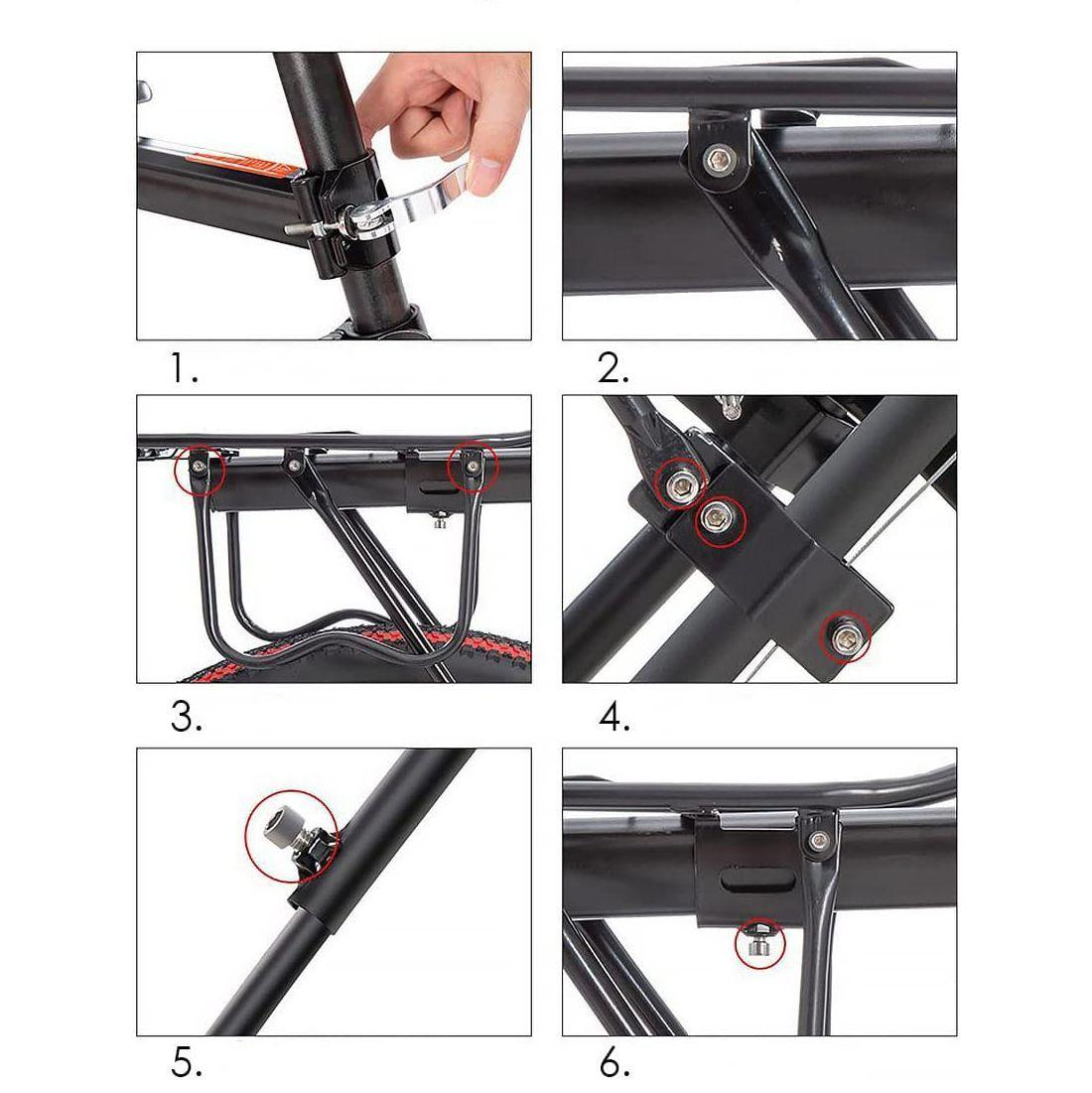 1.

2.

3.

4.

5.

6.