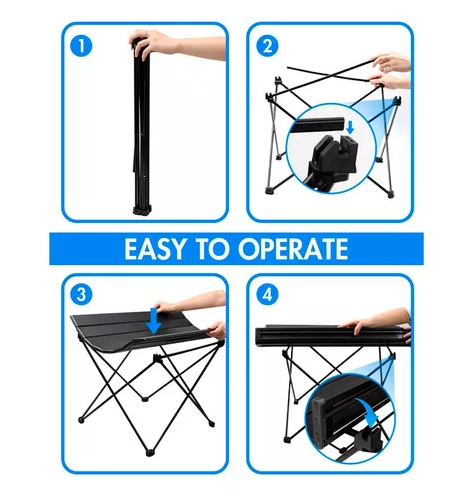 1

2

EASY TO OPERATE

3

4