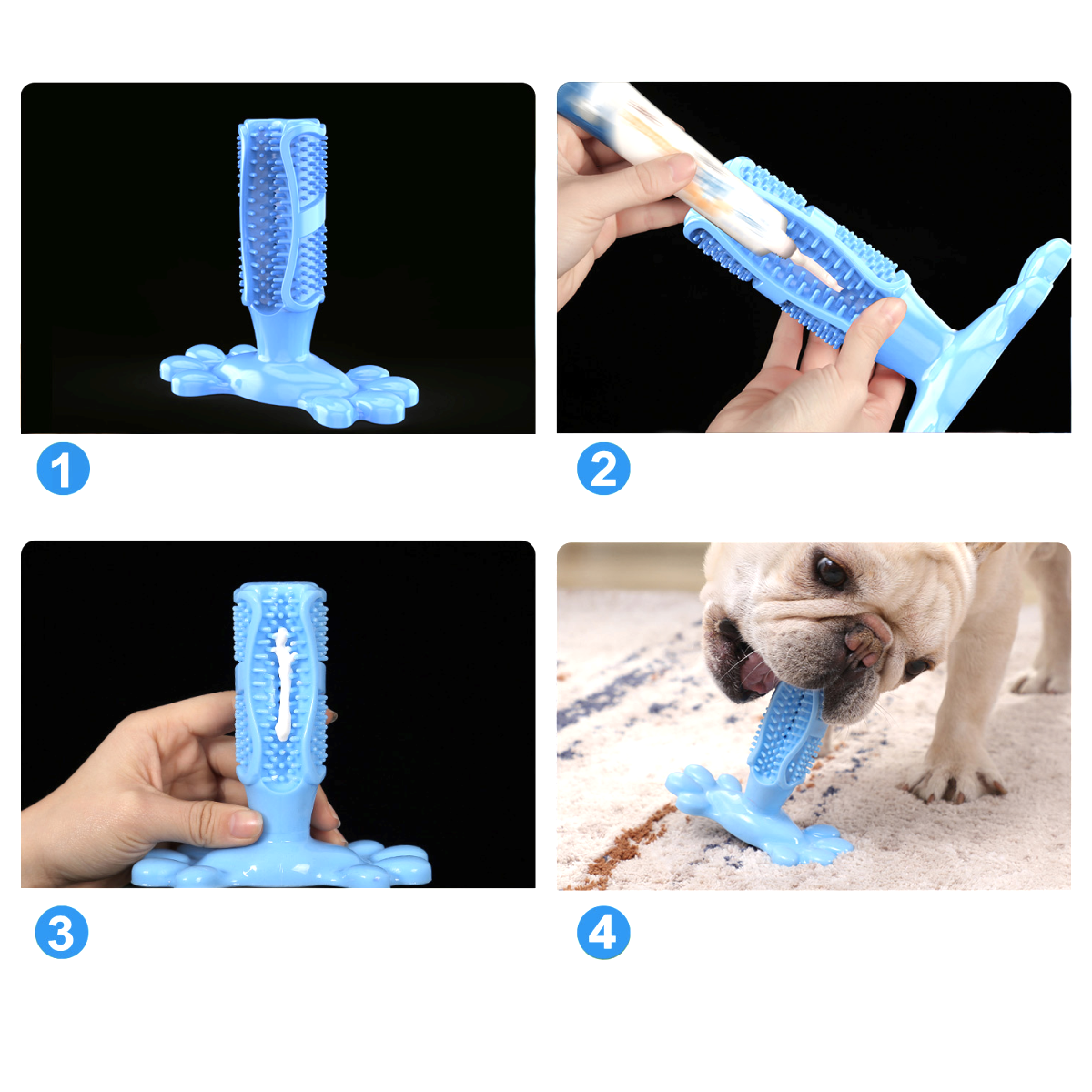 1

2

3

4