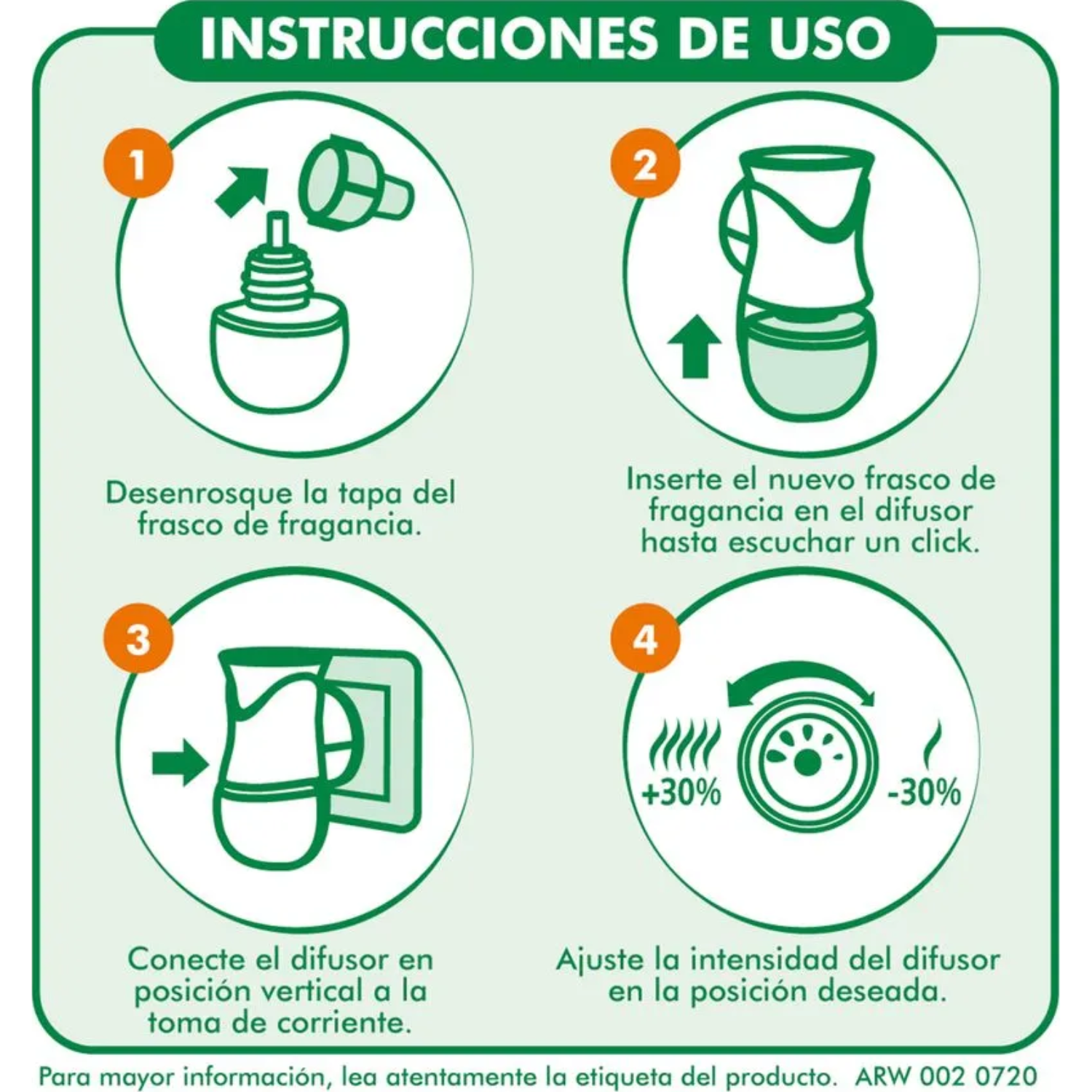 INSTRUCCIONES DE USO

1

Desenrosque la tapa del frasco de fragancia.

2

Inserte el nuevo frasco de fragancia en el difusor hasta escuchar un click.

3

Conecte el difusor en posición vertical a la toma de corriente.

4

+30%

-30%

Ajuste la intensidad del difusor en la posición deseada.

Para mayor información, lea atentamente la etiqueta del producto. ARW 002 0720