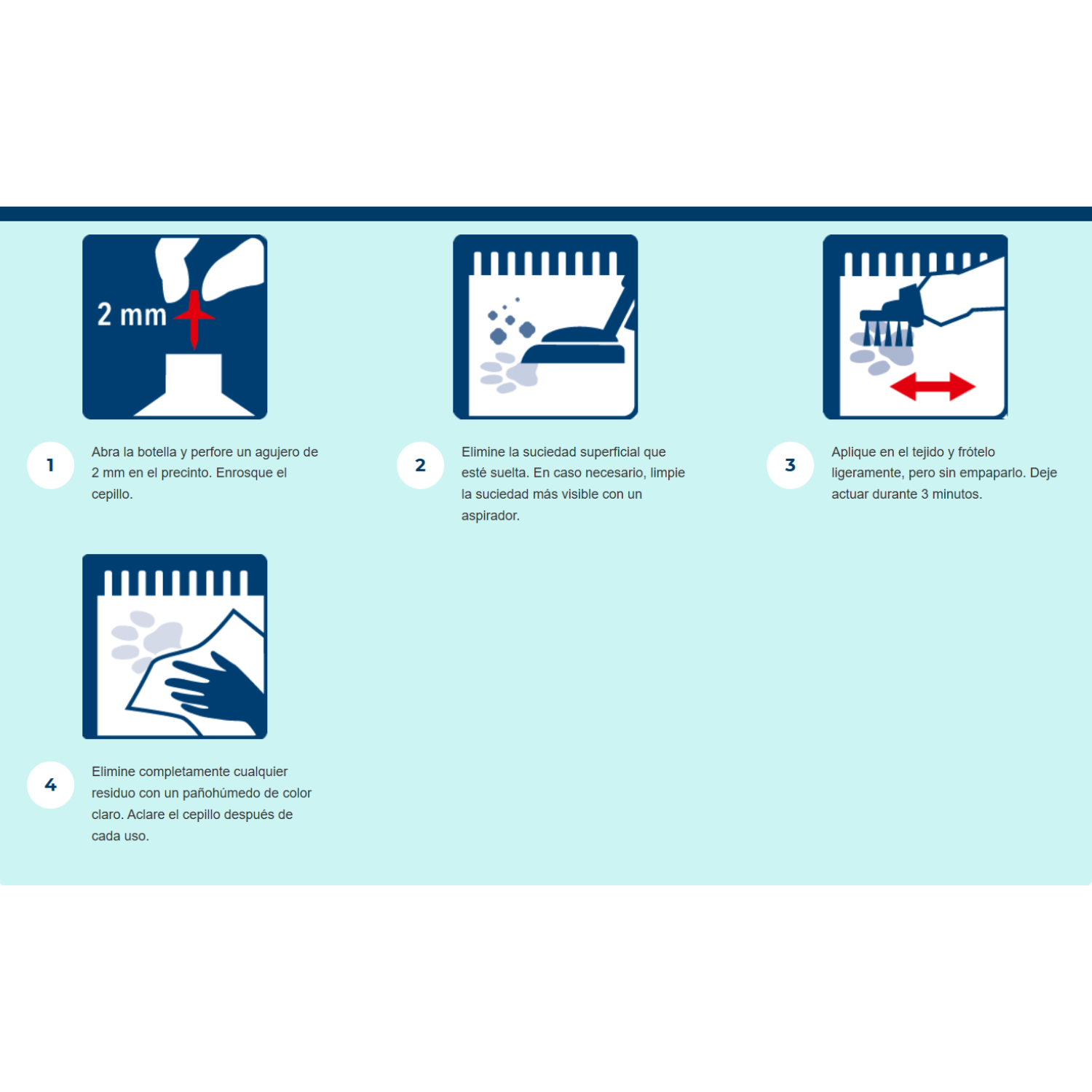 2 mm

1

Abra la botella y perfore un agujero de 2 mm en el precinto. Enrosque el cepillo.

2

Elimine la suciedad superficial que esté suelta. En caso necesario, limpie la suciedad más visible con un aspirador.

3

Aplique en el tejido y frótelo ligeramente, pero sin empaparlo. Deje actuar durante 3 minutos.

4

Elimine completamente cualquier residuo con un pañohúmedo de color claro. Aclare el cepillo después de cada uso.