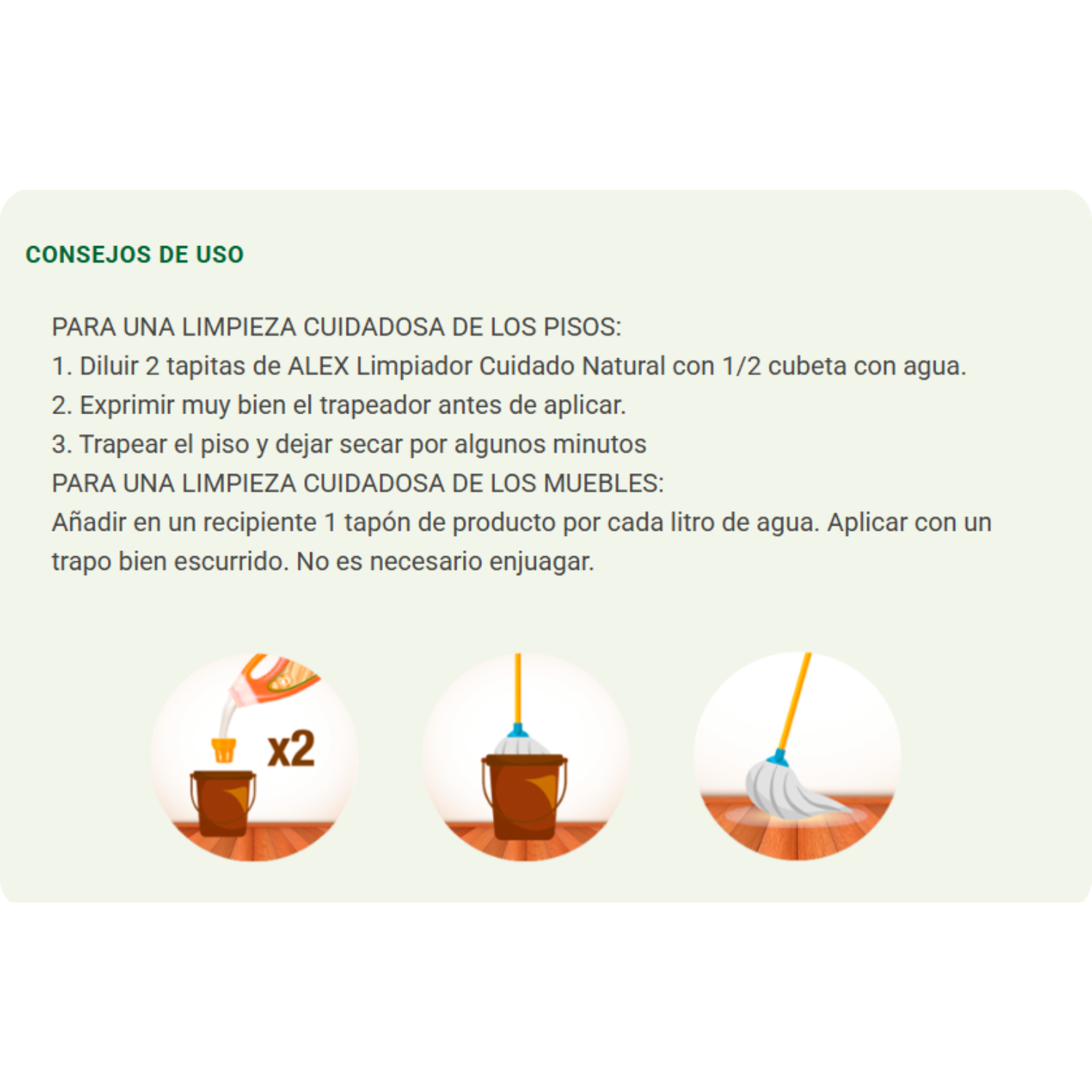 CONSEJOS DE USO

PARA UNA LIMPIEZA CUIDADOSA DE LOS PISOS:
1. Diluir 2 tapitas de ALEX Limpiador Cuidado Natural con 1/2 cubeta con agua.
2. Exprimir muy bien el trapeador antes de aplicar.
3. Trapear el piso y dejar secar por algunos minutos
PARA UNA LIMPIEZA CUIDADOSA DE LOS MUEBLES:
Añadir en un recipiente 1 tapón de producto por cada litro de agua. Aplicar con un trapo bien escurrido. No es necesario enjuagar.

x2